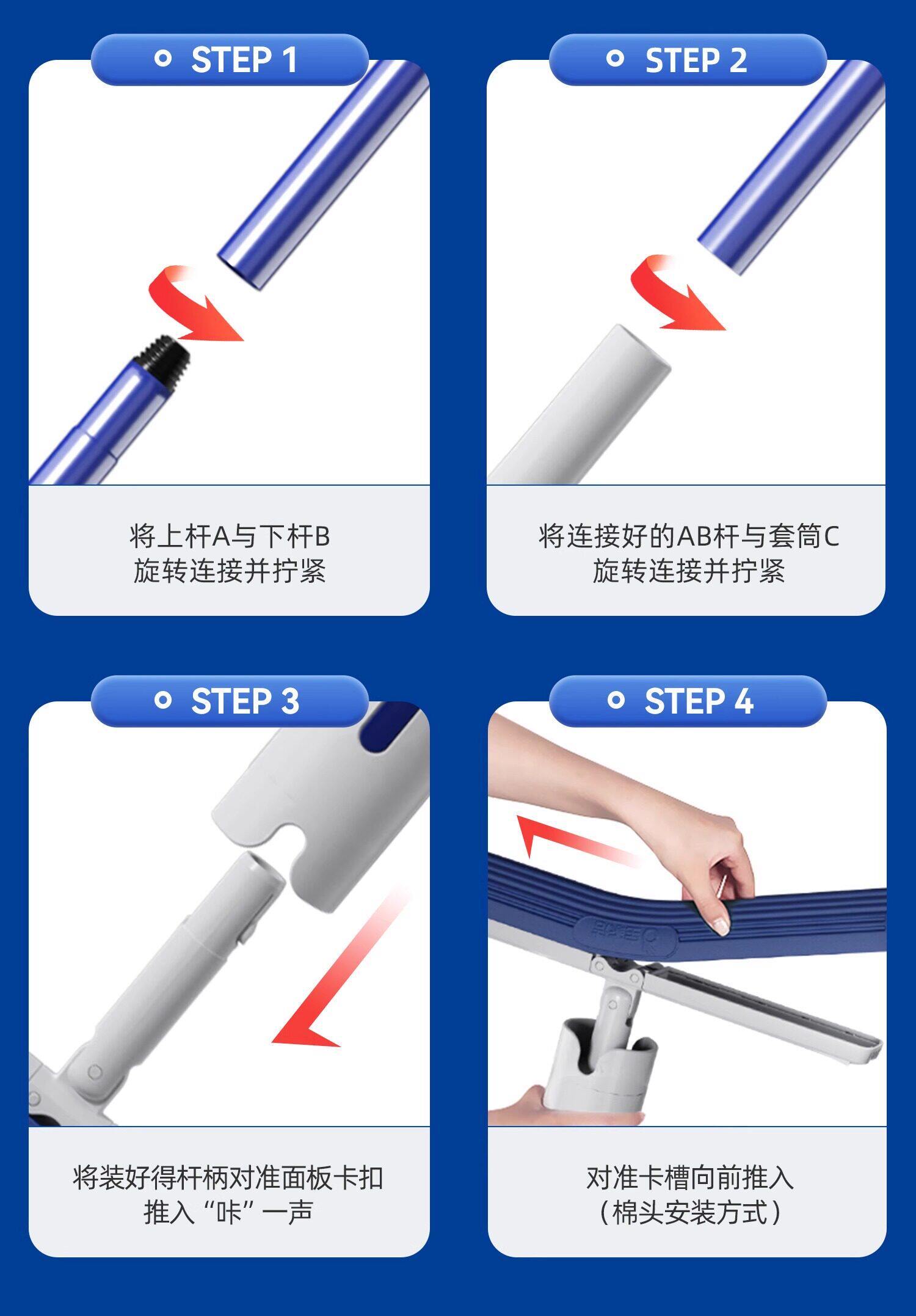 STEP 1

将上杆A与下杆B
旋转连接并拧紧

STEP 2

将连接好的AB杆与套筒C
旋转连接并拧紧

STEP 3

将装好得杆柄对准面板卡扣
推入“咔”一声

STEP 4

对准卡槽向前推入
（棉头安装方式）