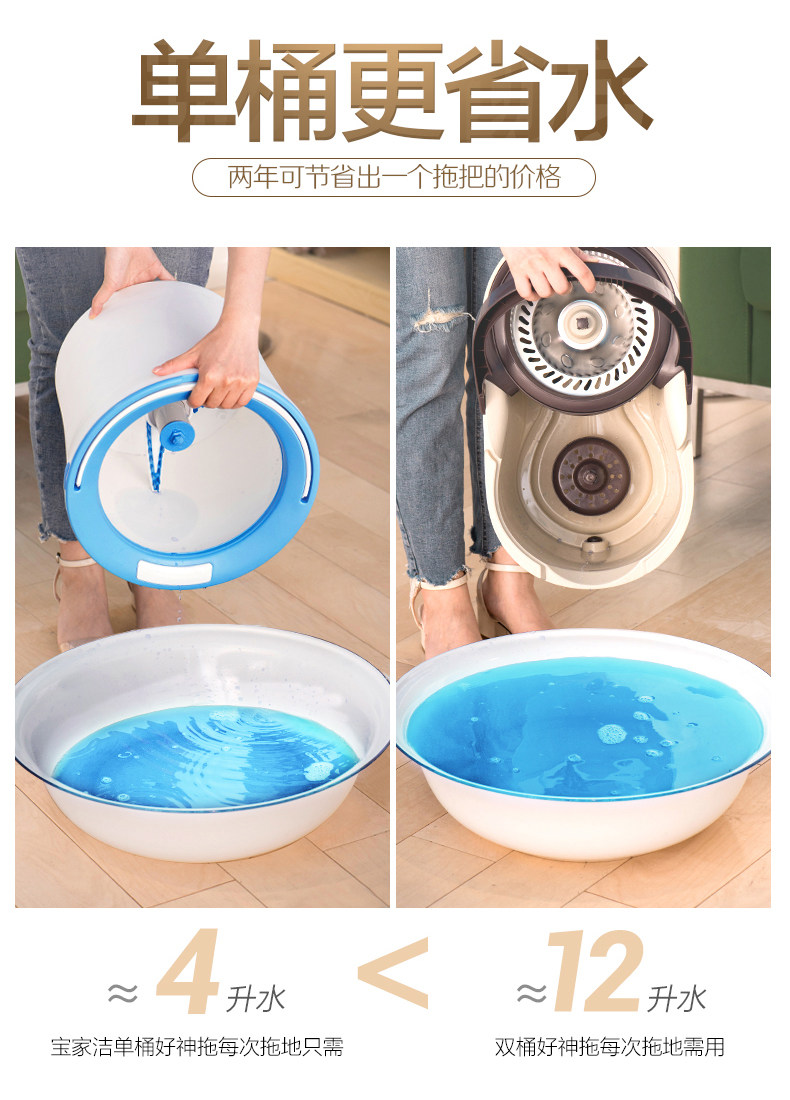 单桶更省水

两年可节省出一个拖把的价格

≈ 4 升水 < ≈ 12 升水

宝家洁单桶好神拖每次拖地只需

双桶好神拖每次拖地需用