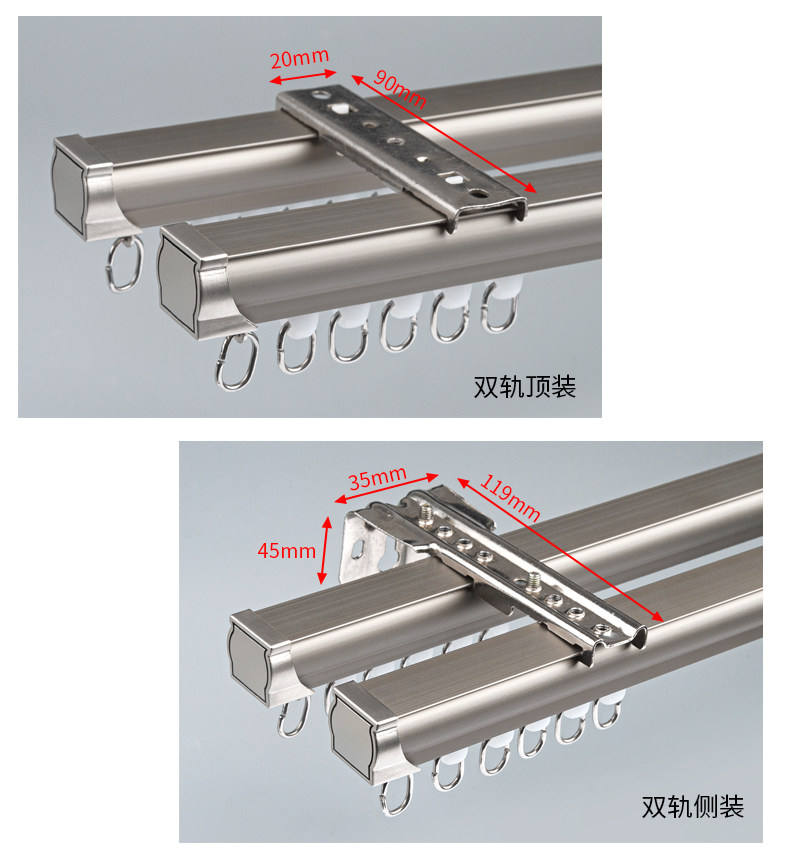 20mm
90mm
双轨顶装

35mm
119mm
45mm
双轨侧装