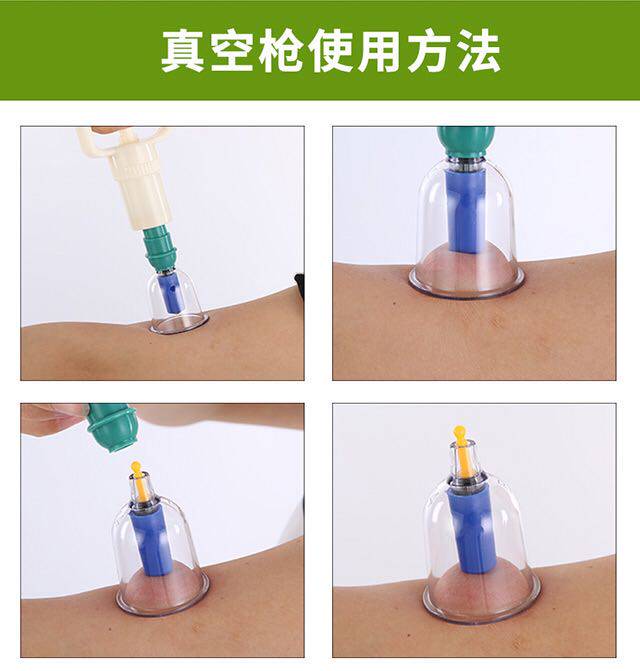 真空枪使用方法