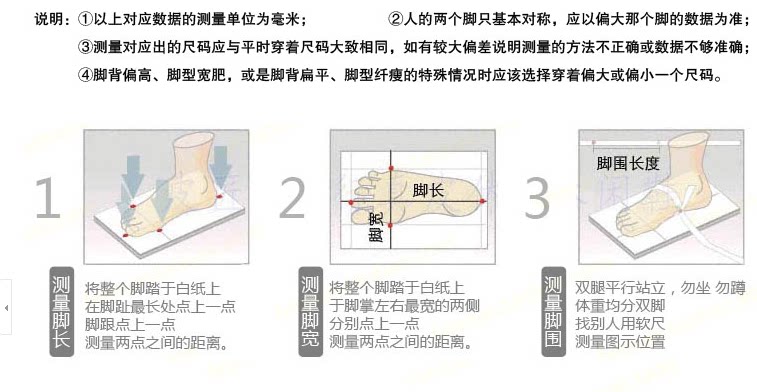 说明：①以上对应数据的测量单位为毫米；　　②人的两个脚只基本对称，应以偏大那个脚的数据为准；
③测量对应出的尺码应与平时穿着尺码大致相同，如有较大偏差说明测量的方法不正确或数据不够准确；
④脚背偏高、脚型宽肥，或是脚背扁平、脚型纤瘦的特殊情况时应该选择穿着偏大或偏小一个尺码。

1

测量脚长

将整个脚踏于白纸上
在脚趾最长处点上一点
脚跟点上一点
测量两点之间的距离。

2

脚长

脚宽

测量脚宽

将整个脚踏于白纸上
于脚掌左右最宽的两侧
分别点上一点
测量两点之间的距离。

3

脚围长度

测量脚围

双腿平行站立，勿坐 勿蹲
体重均分双脚
找别人用软尺
测量图示位置