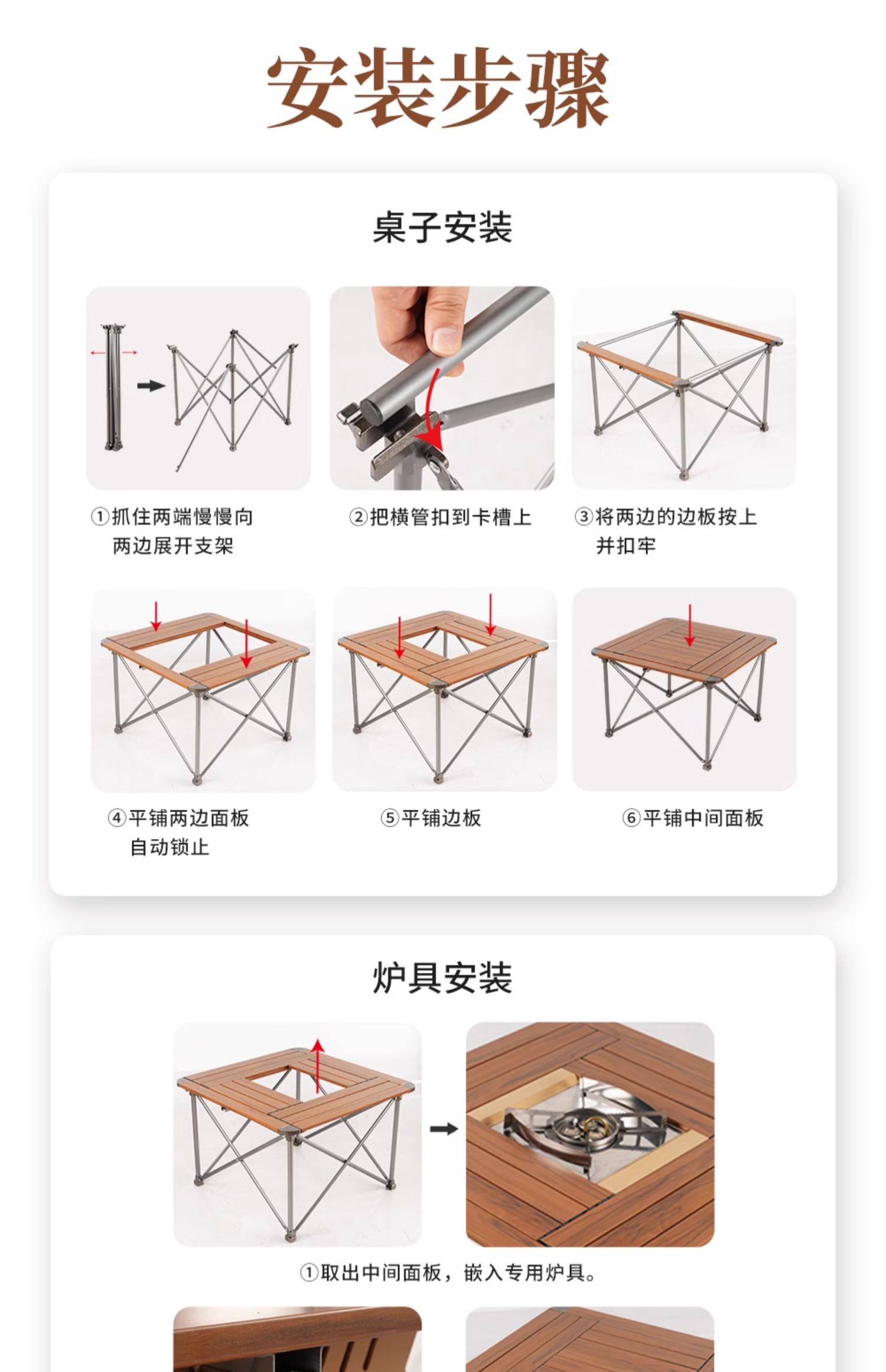 安装步骤

桌子安装

①抓住两端慢慢向两边展开支架

②把横管扣到卡槽上

③将两边的边板按上并扣牢

④平铺两边面板自动锁止

⑤平铺边板

⑥平铺中间面板

炉具安装

①取出中间面板，嵌入专用炉具。