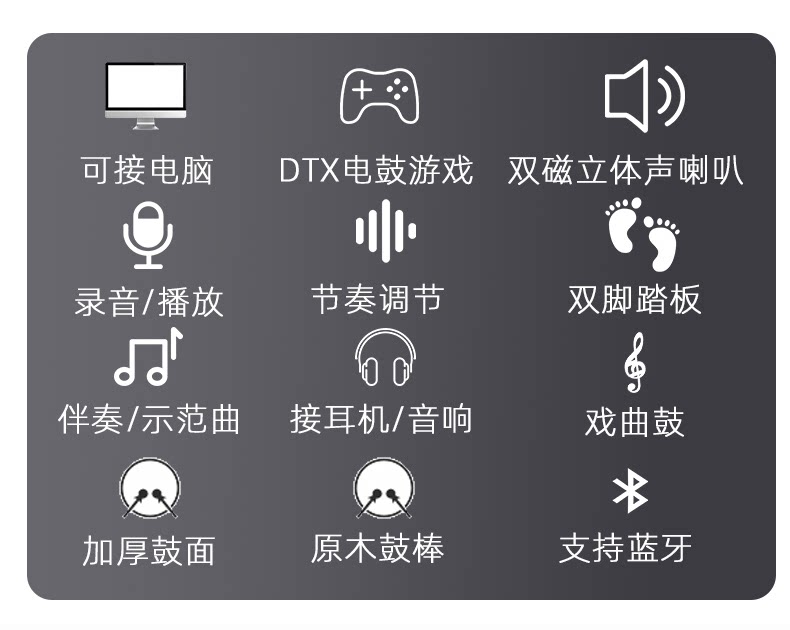 可接电脑

DTX电鼓游戏

双磁立体声喇叭

录音/播放

节奏调节

双脚踏板

伴奏/示范曲

接耳机/音响

戏曲鼓

加厚鼓面

原木鼓棒

支持蓝牙