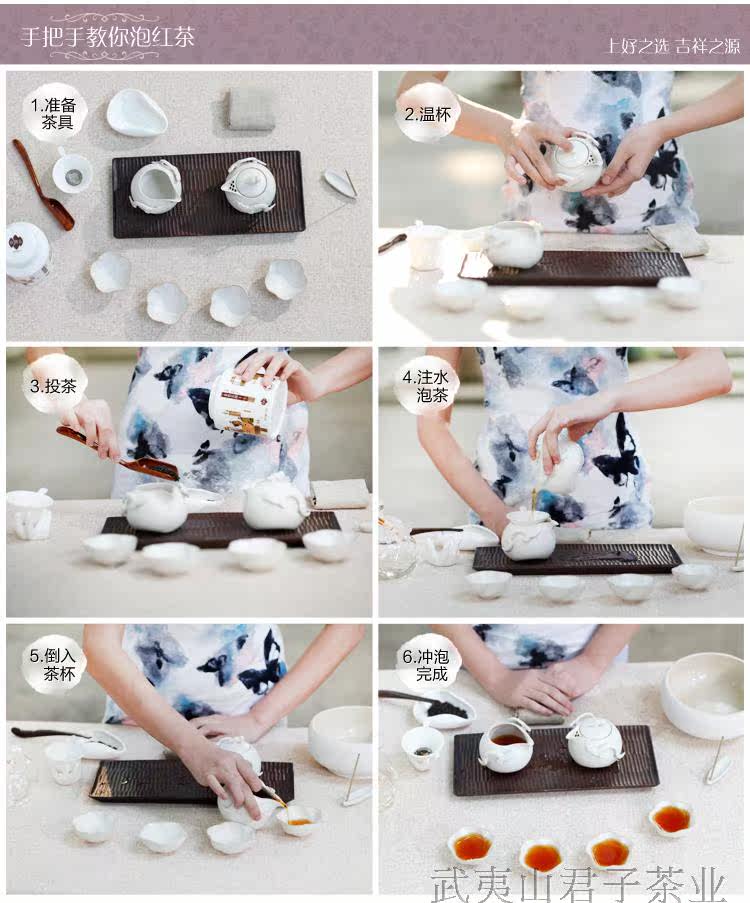 手把手教你泡红茶

上好之选 吉祥之源

1.准备茶具

2.温杯

3.投茶

4.注水泡茶

5.倒入茶杯

6.冲泡完成

武夷山君子茶业