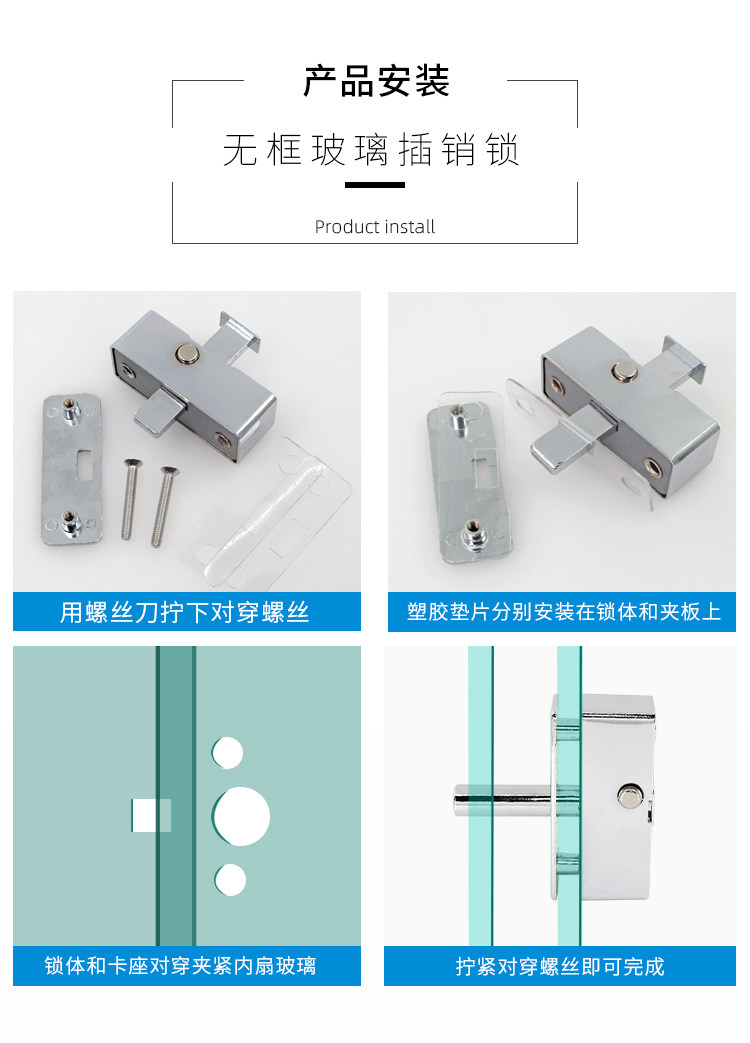 产品安装

无框玻璃插销锁

Product install

用螺丝刀拧下对穿螺丝

塑胶垫片分别安装在锁体和夹板上

锁体和卡座对穿夹紧内扇玻璃

拧紧对穿螺丝即可完成