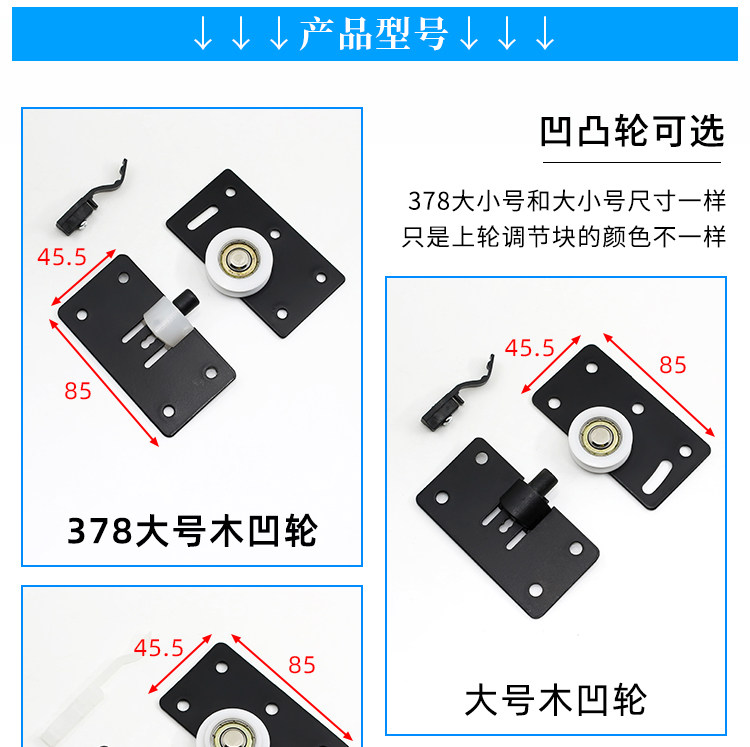 ↓↓↓产品型号↓↓↓

45.5

85

378大号木凹轮

凹凸轮可选

378大小号和大小号尺寸一样
只是上轮调节块的颜色不一样

45.5

85

大号木凹轮

45.5

85