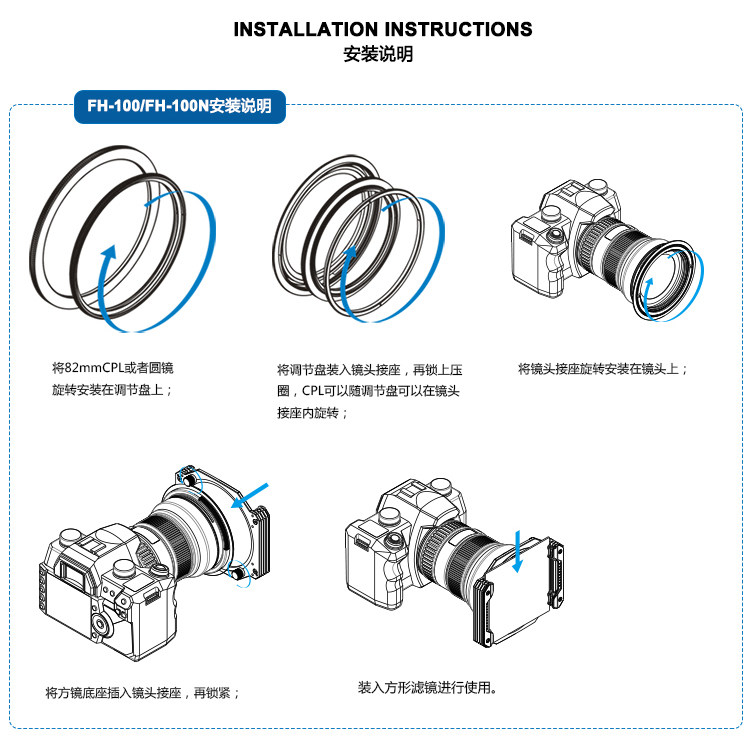 INSTALLATION INSTRUCTIONS
安装说明

FH-100/FH-100N安装说明

将82mmCPL或者圆镜旋转安装在调节盘上；

将调节盘装入镜头接座，再锁上压圈，CPL可以随调节盘可以在镜头接座内旋转；

将镜头接座旋转安装在镜头上；

将方镜底座插入镜头接座，再锁紧；

装入方形滤镜进行使用。