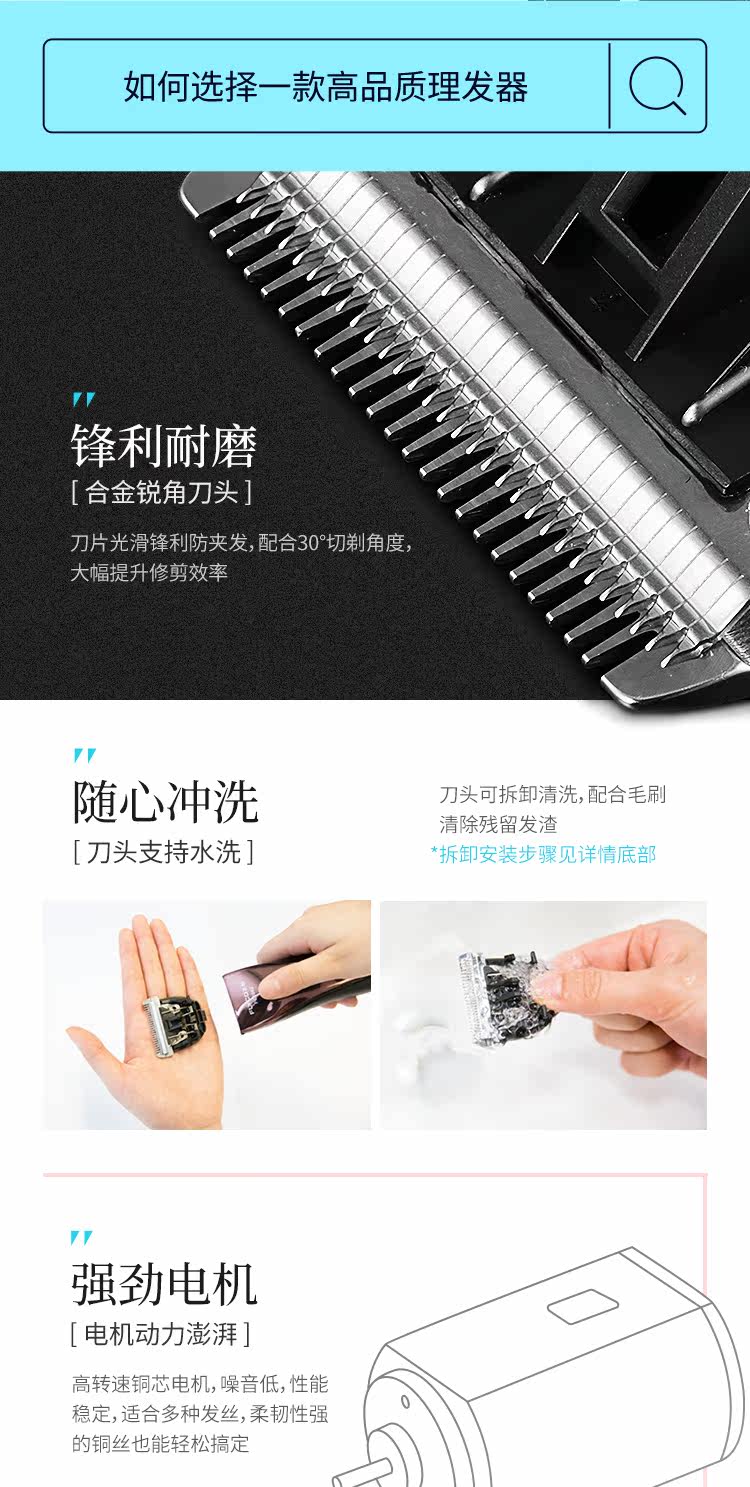 如何选择一款高品质理发器

锋利耐磨
[ 合金锐角刀头 ]

刀片光滑锋利防夹发，配合30°切剃角度，大幅提升修剪效率

随心冲洗
[ 刀头支持水洗 ]

刀头可拆卸清洗，配合毛刷清除残留发渣
*拆卸安装步骤见详情底部

强劲电机
[ 电机动力澎湃 ]

高转速铜芯电机，噪音低，性能稳定，适合多种发丝，柔韧性强的铜丝也能轻松搞定