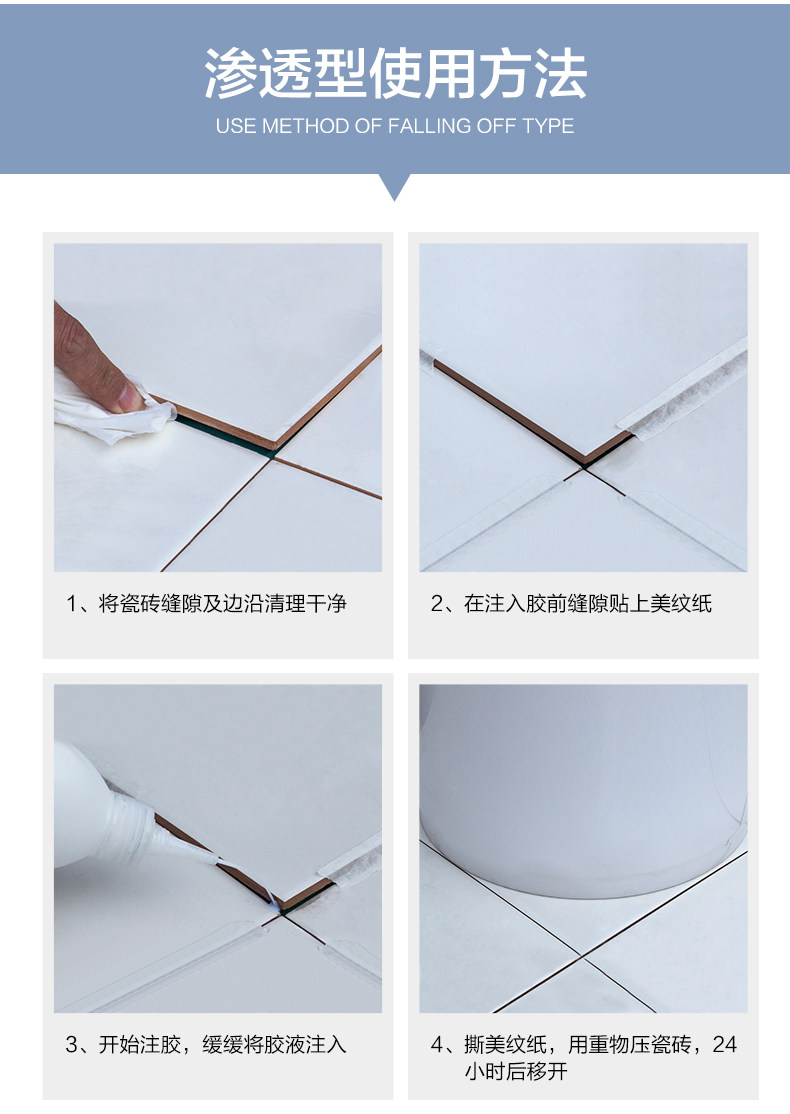 渗透型使用方法

USE METHOD OF FALLING OFF TYPE

1、将瓷砖缝隙及边沿清理干净

2、在注入胶前缝隙贴上美纹纸

3、开始注胶，缓缓将胶液注入

4、撕美纹纸，用重物压瓷砖，24小时后移开