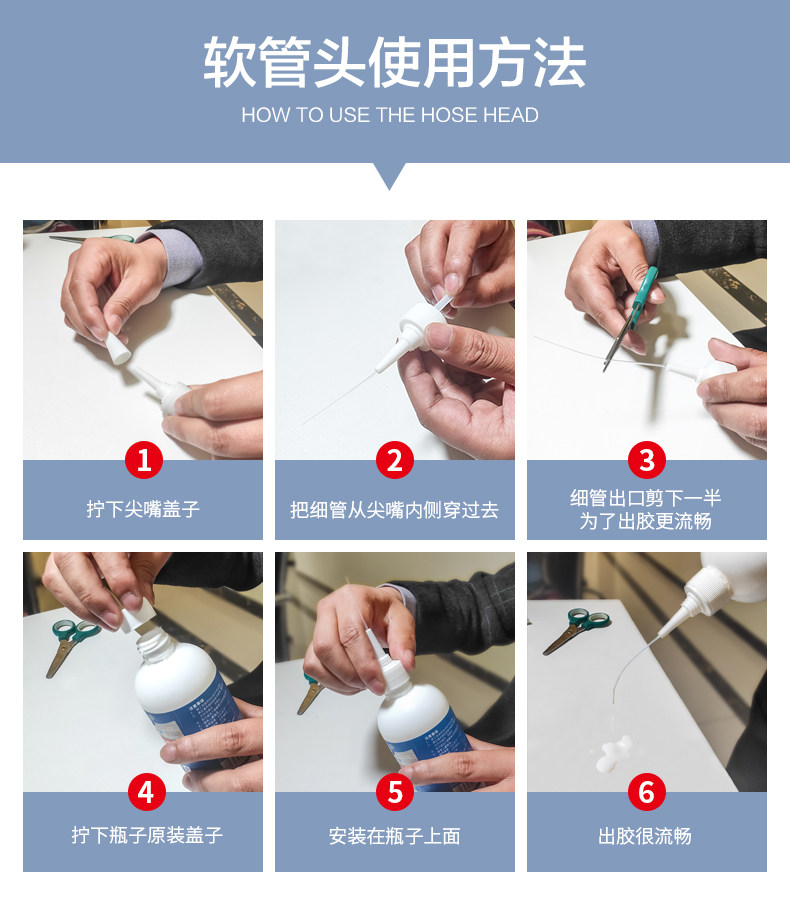 软管头使用方法
HOW TO USE THE HOSE HEAD

1
拧下尖嘴盖子

2
把细管从尖嘴内侧穿过去

3
细管出口剪下一半
为了出胶更流畅

4
拧下瓶子原装盖子

5
安装在瓶子上面

6
出胶很流畅