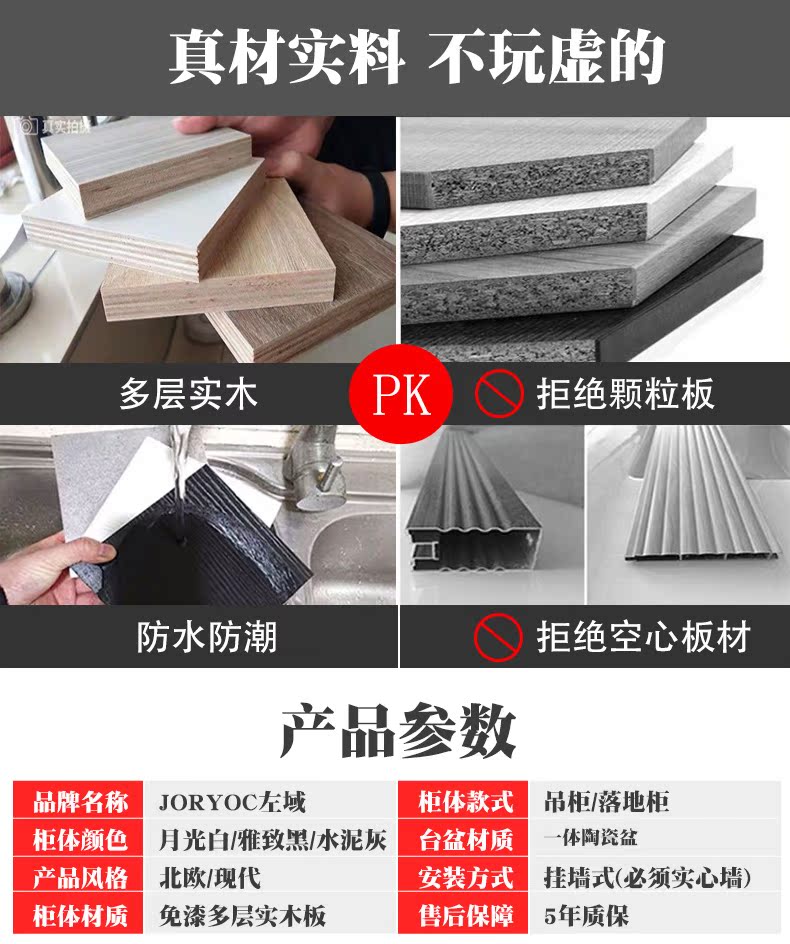 真材实料 不玩虚的

真实拍摄

多层实木

PK

拒绝颗粒板

防水防潮

拒绝空心板材

产品参数

| 品牌名称 | JORYOC左域 | 柜体款式 | 吊柜/落地柜 |
|---|---|---|---|
| 柜体颜色 | 月光白/雅致黑/水泥灰 | 台盆材质 | 一体陶瓷盆 |
| 产品风格 | 北欧/现代 | 安装方式 | 挂墙式(必须实心墙) |
| 柜体材质 | 免漆多层实木板 | 售后保障 | 5年质保 |