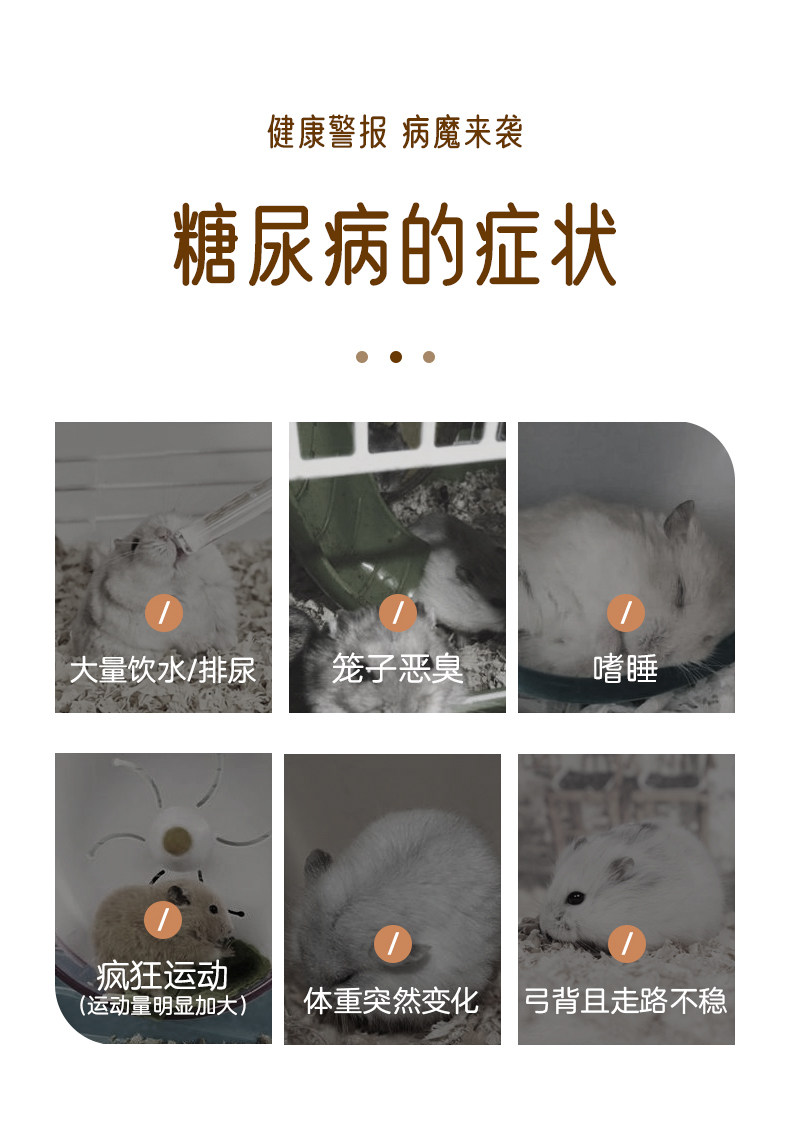 健康警报 病魔来袭

糖尿病的症状

/
大量饮水/排尿

/
笼子恶臭

/
嗜睡

/
疯狂运动
（运动量明显加大）

/
体重突然变化

/
弓背且走路不稳