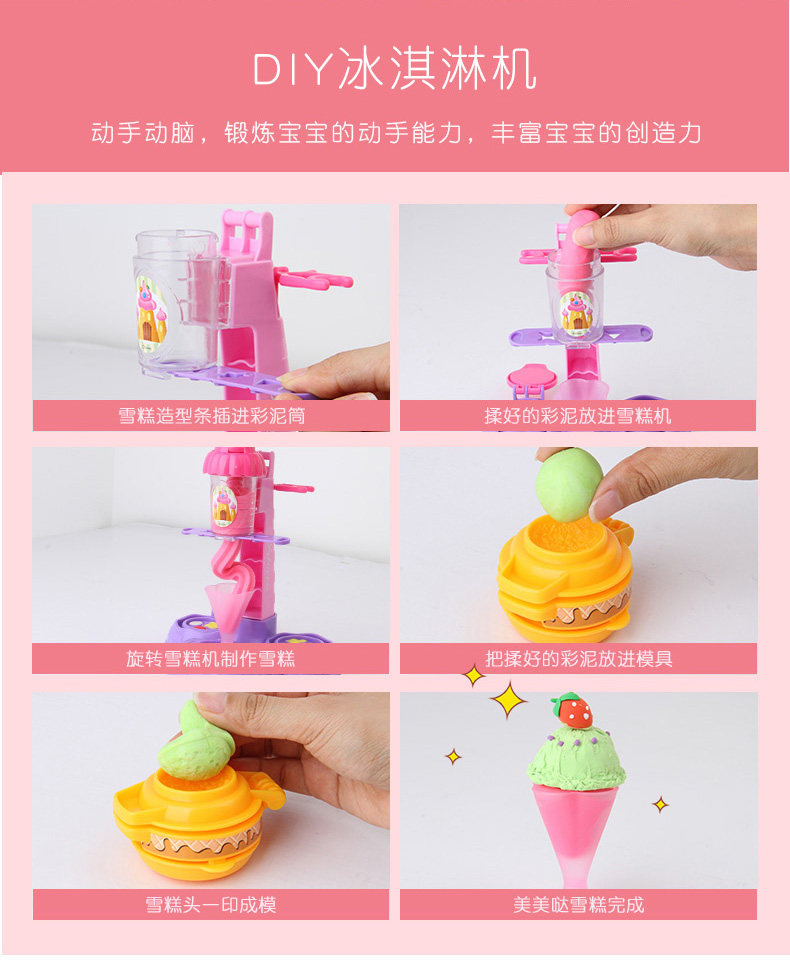 DIY冰淇淋机

动手动脑，锻炼宝宝的动手能力，丰富宝宝的创造力

雪糕造型条插进彩泥筒

揉好的彩泥放进雪糕机

旋转雪糕机制作雪糕

把揉好的彩泥放进模具

雪糕头一印成模

美美哒雪糕完成