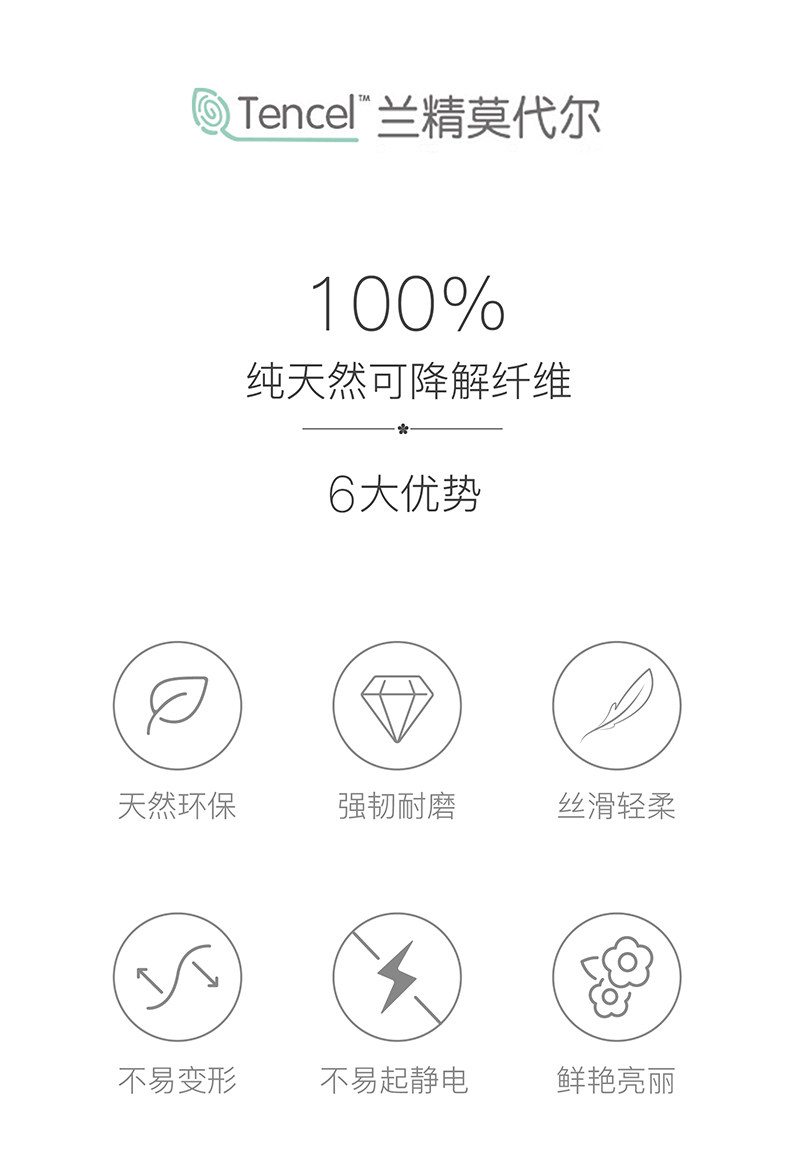 Tencel™ 兰精莫代尔

100%

纯天然可降解纤维

6大优势

天然环保

强韧耐磨

丝滑轻柔

不易变形

不易起静电

鲜艳亮丽