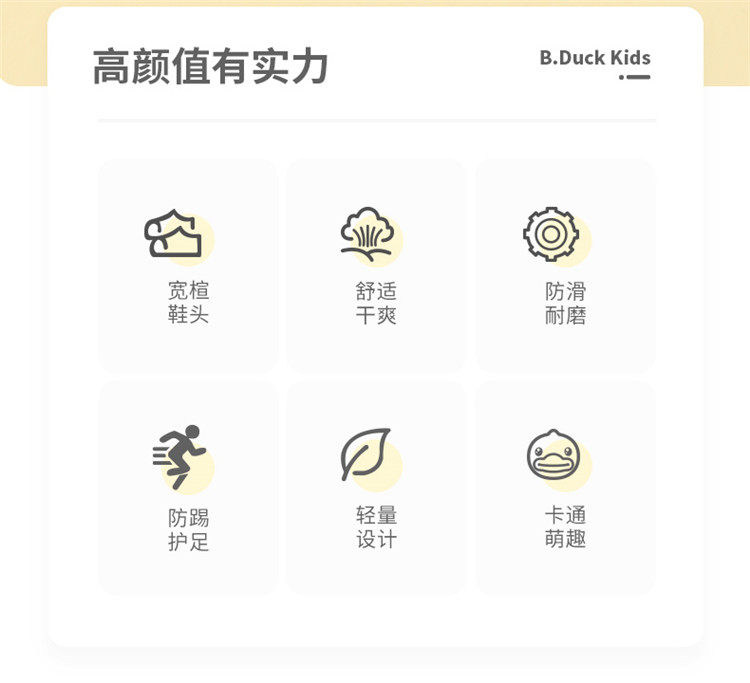 高颜值有实力

B.Duck Kids

宽楦
鞋头

舒适
干爽

防滑
耐磨

防踢
护足

轻量
设计

卡通
萌趣