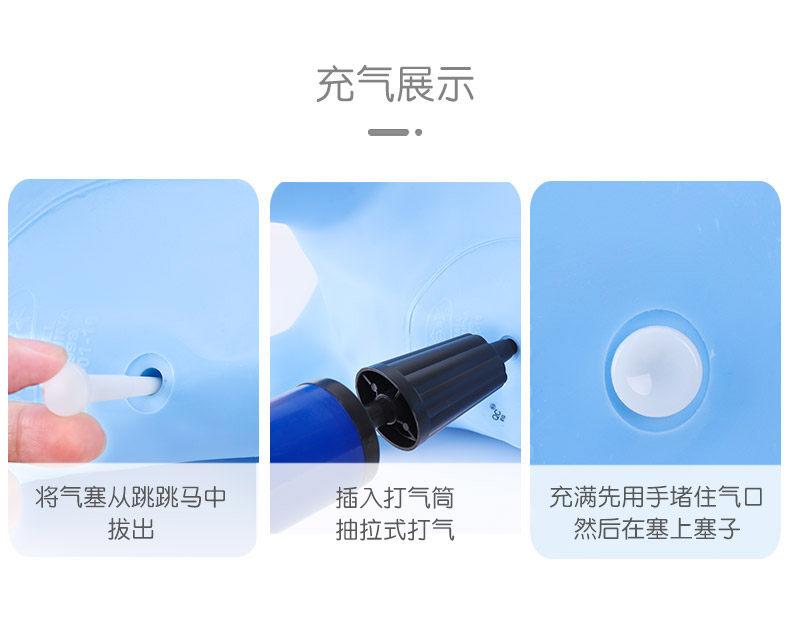 充气展示

将气塞从跳跳马中拔出

插入打气筒
抽拉式打气

充满先用手堵住气口
然后在塞上塞子