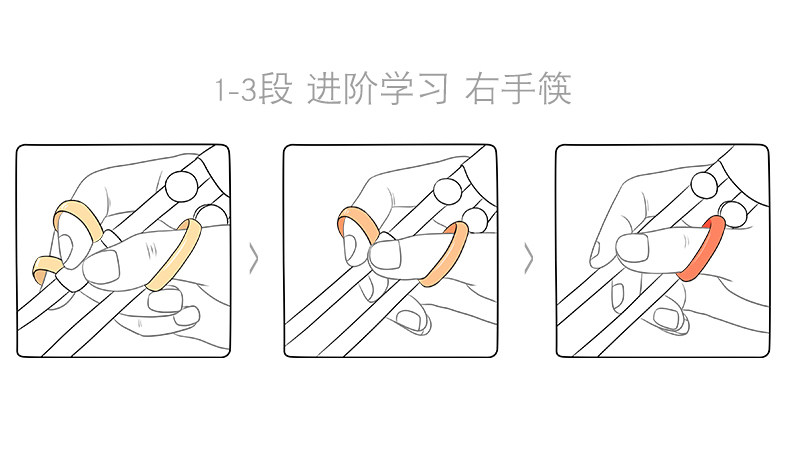 1-3段 进阶学习 右手筷