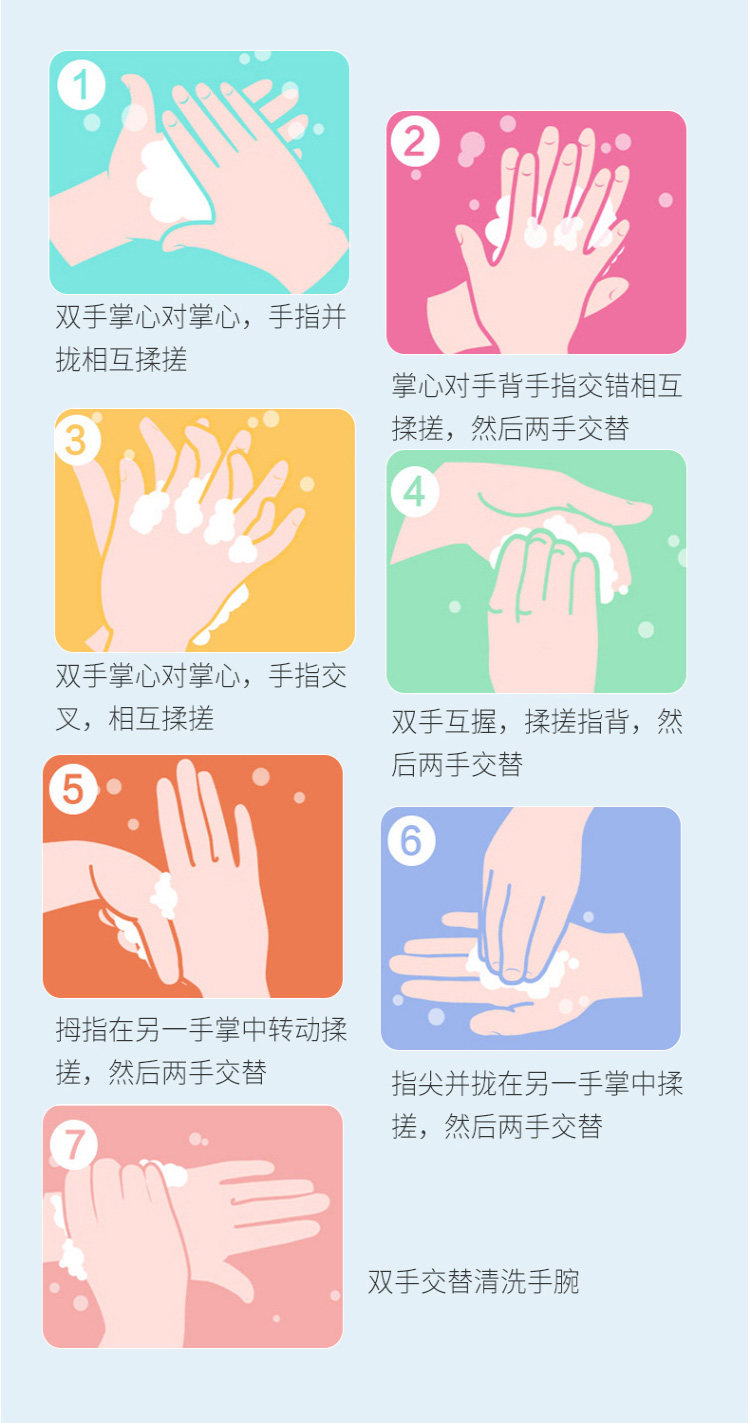 1
双手掌心对掌心，手指并拢相互揉搓

2
掌心对手背手指交错相互揉搓，然后两手交替

3
双手掌心对掌心，手指交叉，相互揉搓

4
双手互握，揉搓指背，然后两手交替

5
拇指在另一手掌中转动揉搓，然后两手交替

6
指尖并拢在另一手掌中揉搓，然后两手交替

7
双手交替清洗手腕