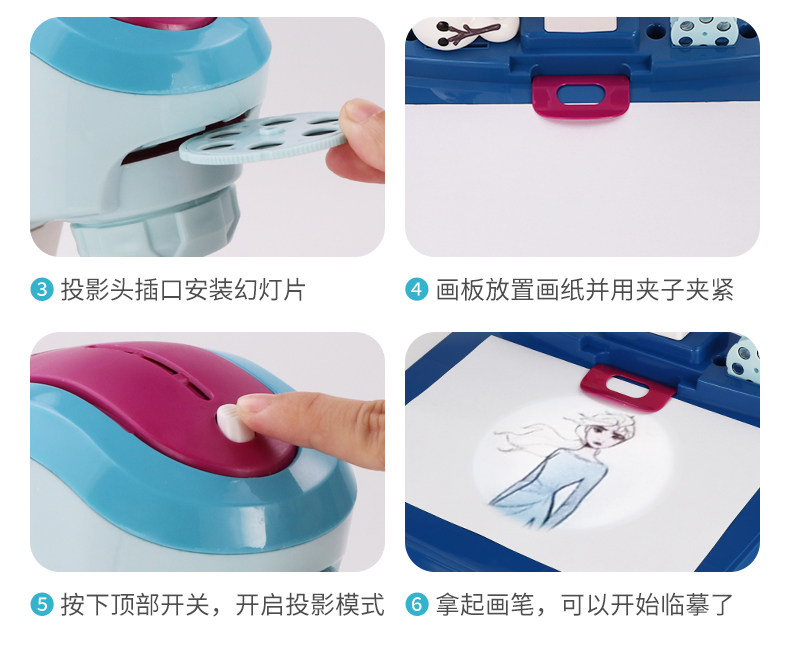 3 投影头插口安装幻灯片

4 画板放置画纸并用夹子夹紧

5 按下顶部开关，开启投影模式

6 拿起画笔，可以开始临摹了