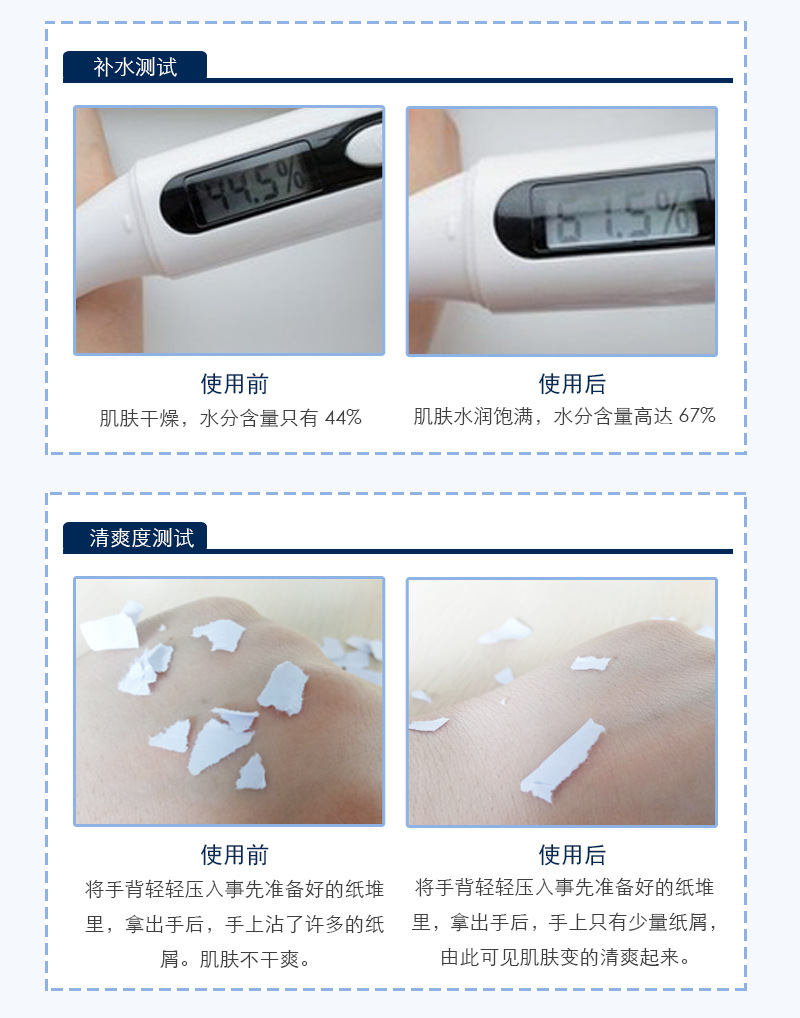 补水测试

44.5%

61.5%

使用前
肌肤干燥，水分含量只有 44%

使用后
肌肤水润饱满，水分含量高达 67%

清爽度测试

使用前
将手背轻轻压入事先准备好的纸堆里，拿出手后，手上沾了许多的纸屑。肌肤不干爽。

使用后
将手背轻轻压入事先准备好的纸堆里，拿出手后，手上只有少量纸屑，由此可见肌肤变的清爽起来。