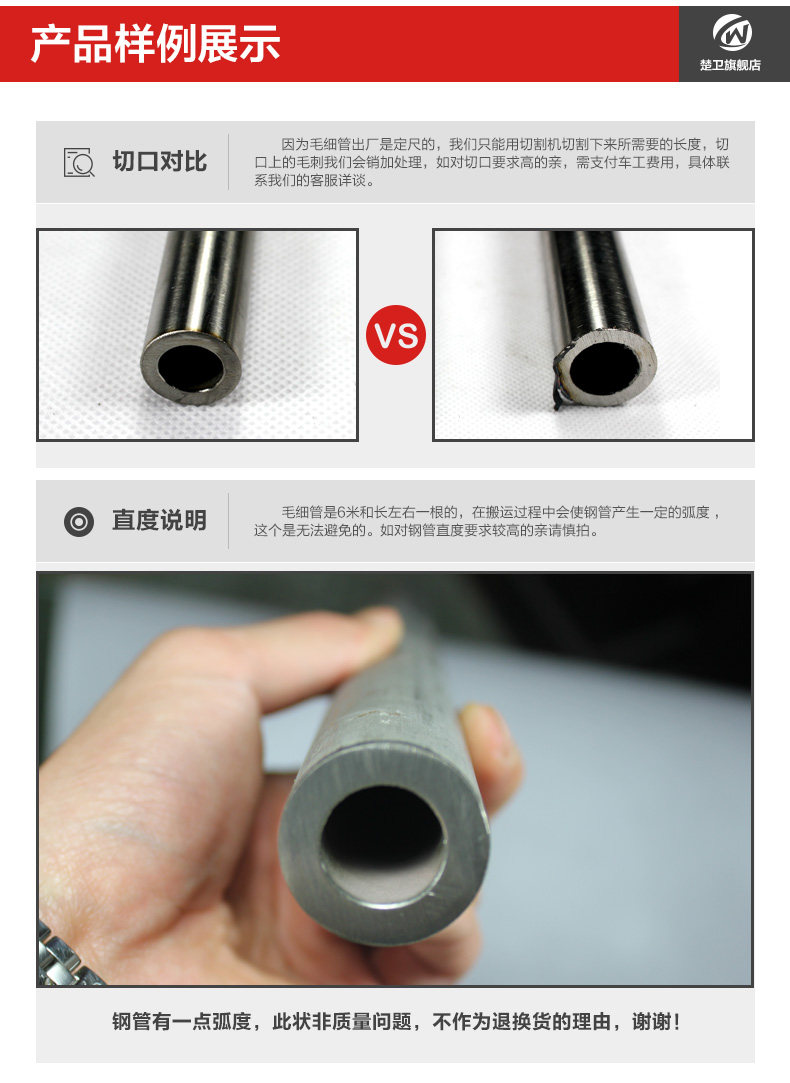 产品样例展示

楚卫旗舰店

切口对比

因为毛细管出厂是定尺的，我们只能用切割机切割下来所需要的长度，切口上的毛刺我们会销加处理，如对切口要求高的亲，需支付车工费用，具体联系我们的客服详谈。

VS

直度说明

毛细管是6米和长左右一根的，在搬运过程中会使钢管产生一定的弧度，这个是无法避免的。如对钢管直度要求较高的亲请慎拍。

钢管有一点弧度，此状非质量问题，不作为退换货的理由，谢谢！