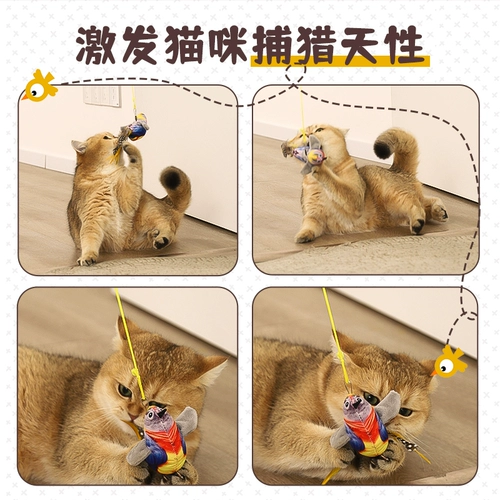 激发猫咪捕猎天性