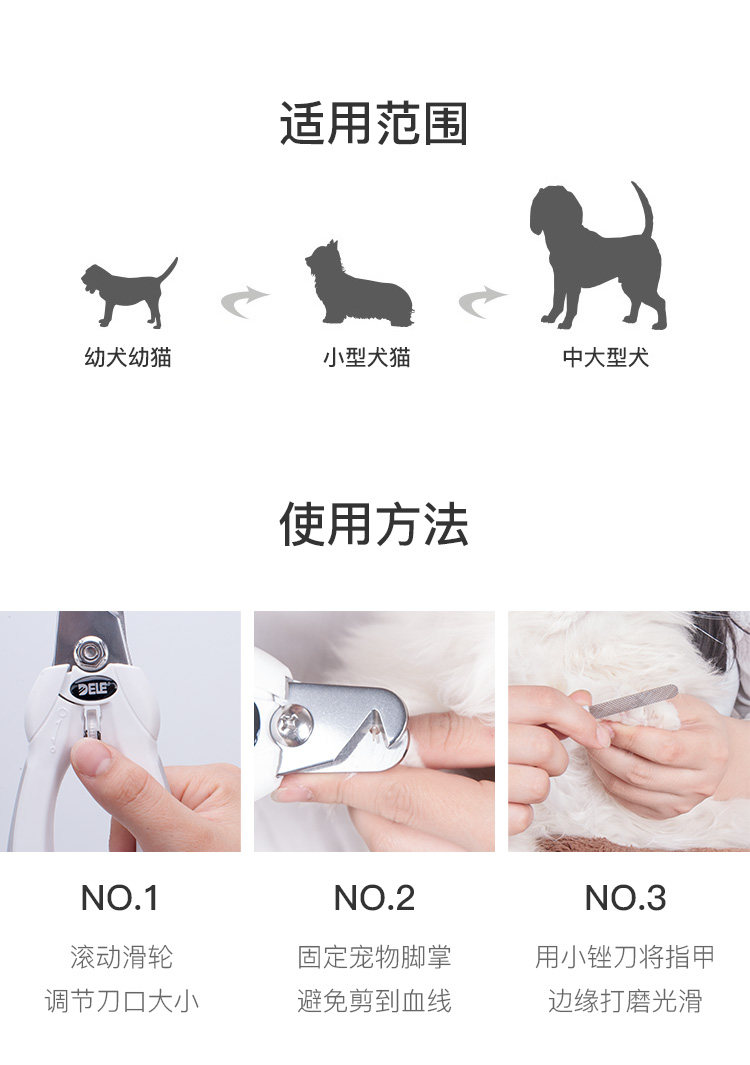 适用范围

幼犬幼猫

小型犬猫

中大型犬

使用方法

DELE

NO.1

滚动滑轮
调节刀口大小

NO.2

固定宠物脚掌
避免剪到血线

NO.3

用小锉刀将指甲
边缘打磨光滑