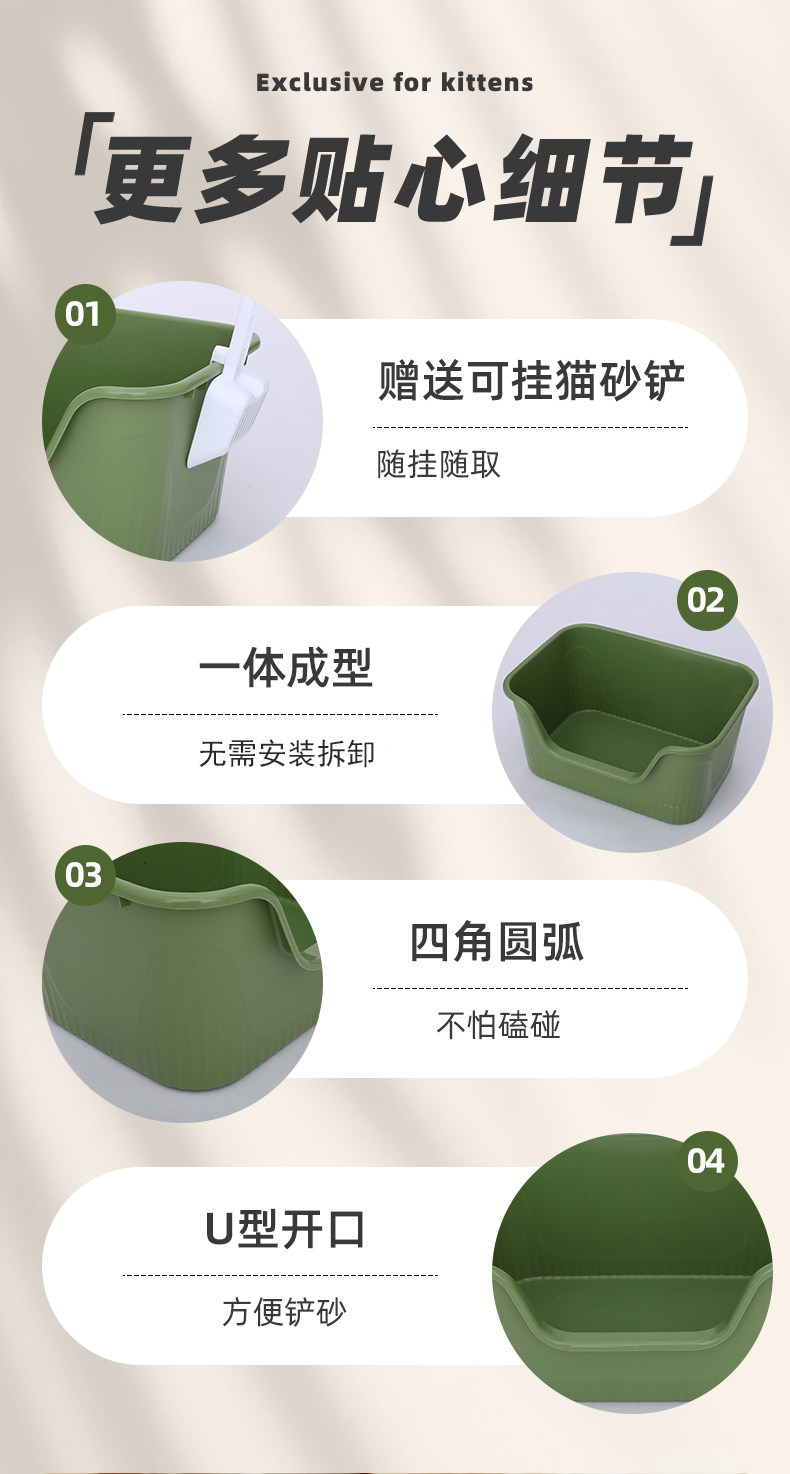 Exclusive for kittens

「更多贴心细节」

01

赠送可挂猫砂铲

随挂随取

02

一体成型

无需安装拆卸

03

四角圆弧

不怕磕碰

04

U型开口

方便铲砂