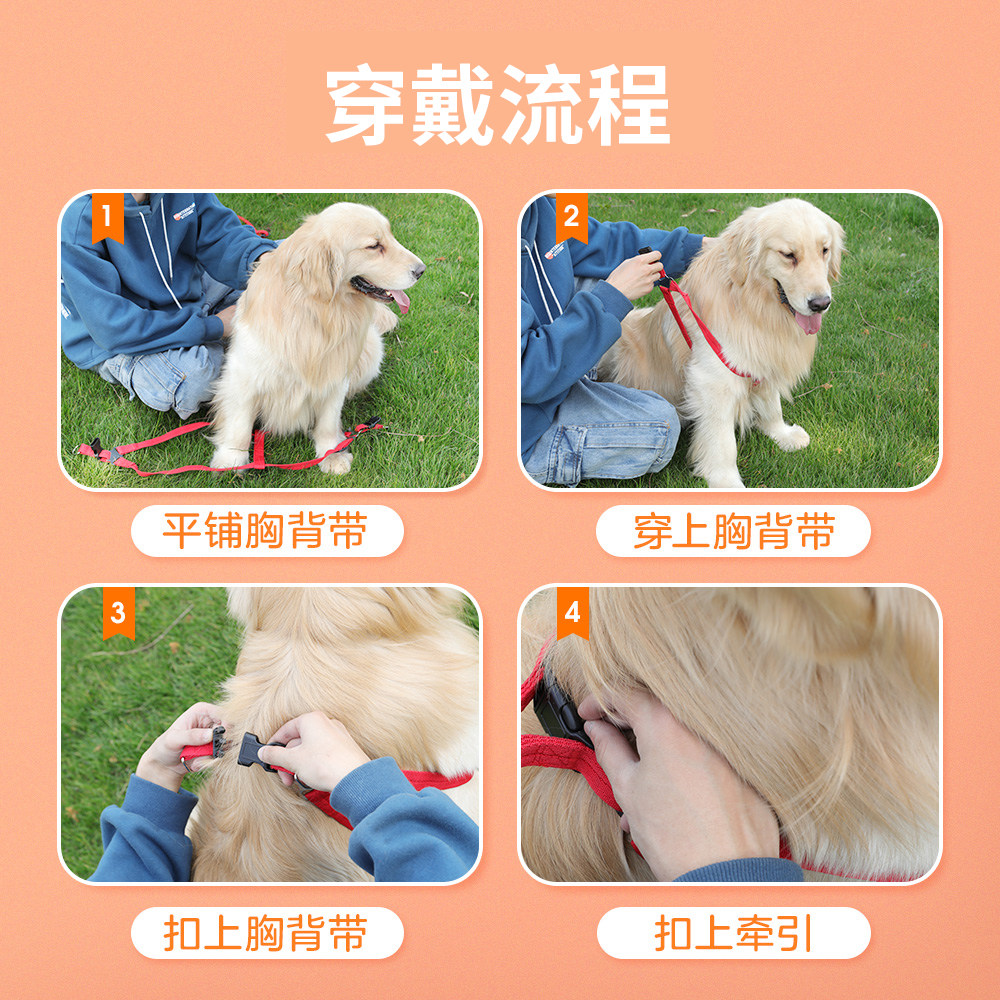 穿戴流程

1

平铺胸背带

2

穿上胸背带

3

扣上胸背带

4

扣上牵引