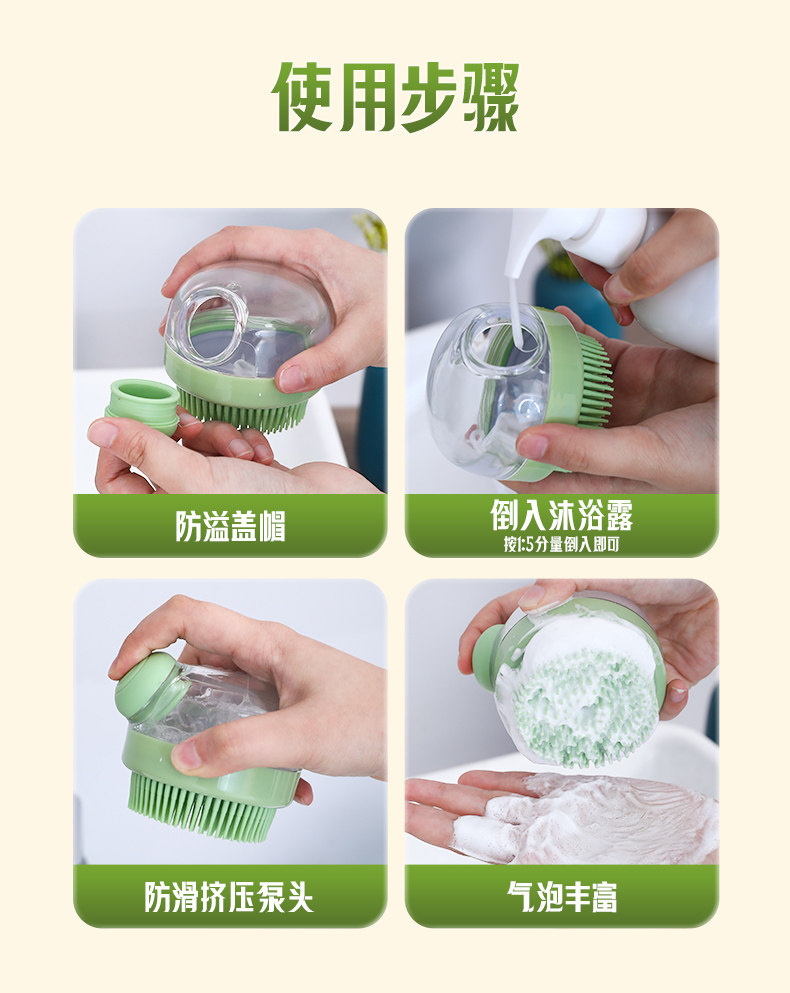 使用步骤

防溢盖帽

倒入沐浴露
按1:5分量倒入即可

防滑挤压泵头

气泡丰富