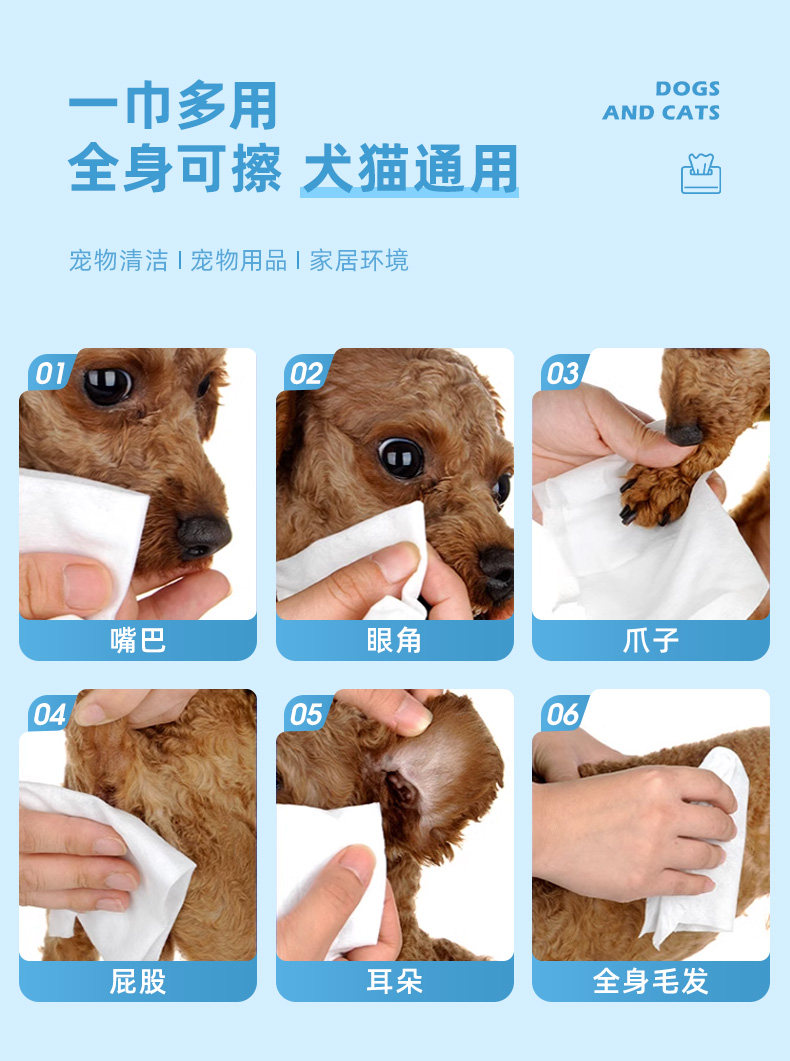 一巾多用
全身可擦 犬猫通用

DOGS
AND CATS

宠物清洁 | 宠物用品 | 家居环境

01
嘴巴

02
眼角

03
爪子

04
屁股

05
耳朵

06
全身毛发