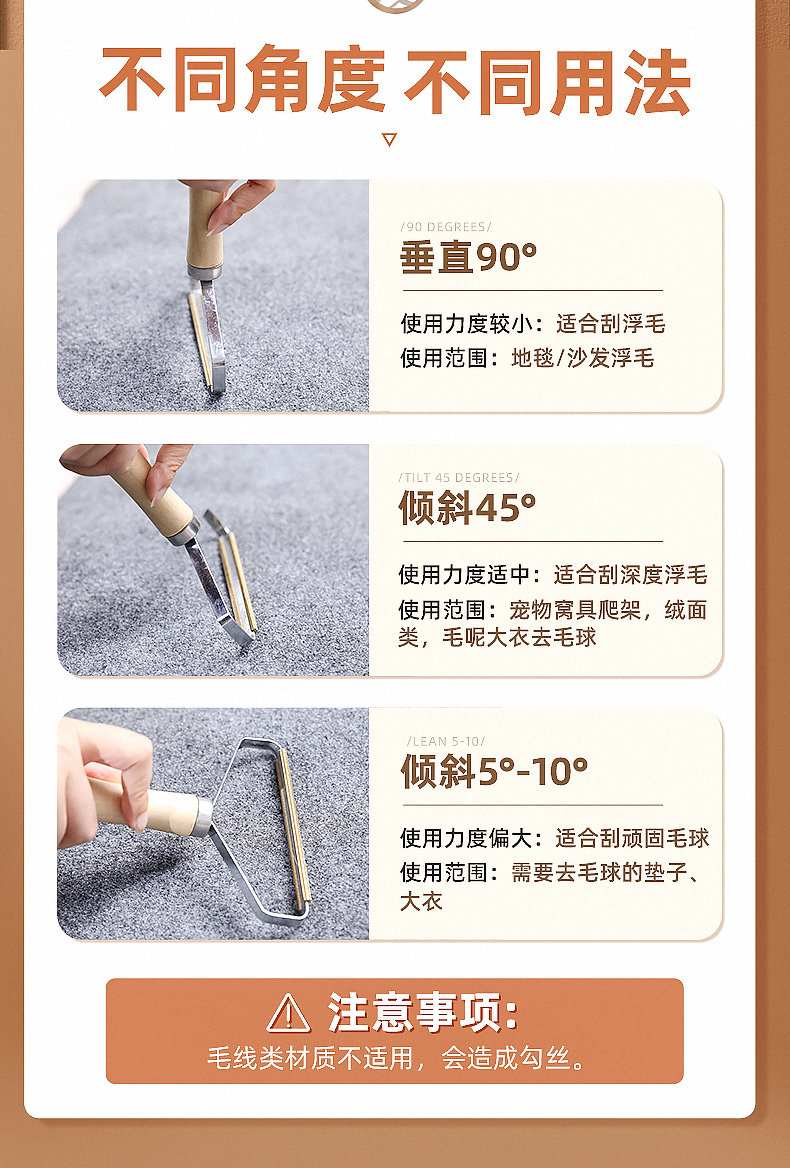 不同角度 不同用法

/90 DEGREES/
垂直90°
使用力度较小：适合刮浮毛
使用范围：地毯/沙发浮毛

/TILT 45 DEGREES/
倾斜45°
使用力度适中：适合刮深度浮毛
使用范围：宠物窝具爬架，绒面类，毛呢大衣去毛球

/LEAN 5-10/
倾斜5°-10°
使用力度偏大：适合刮顽固毛球
使用范围：需要去毛球的垫子、大衣

注意事项:
毛线类材质不适用，会造成勾丝。