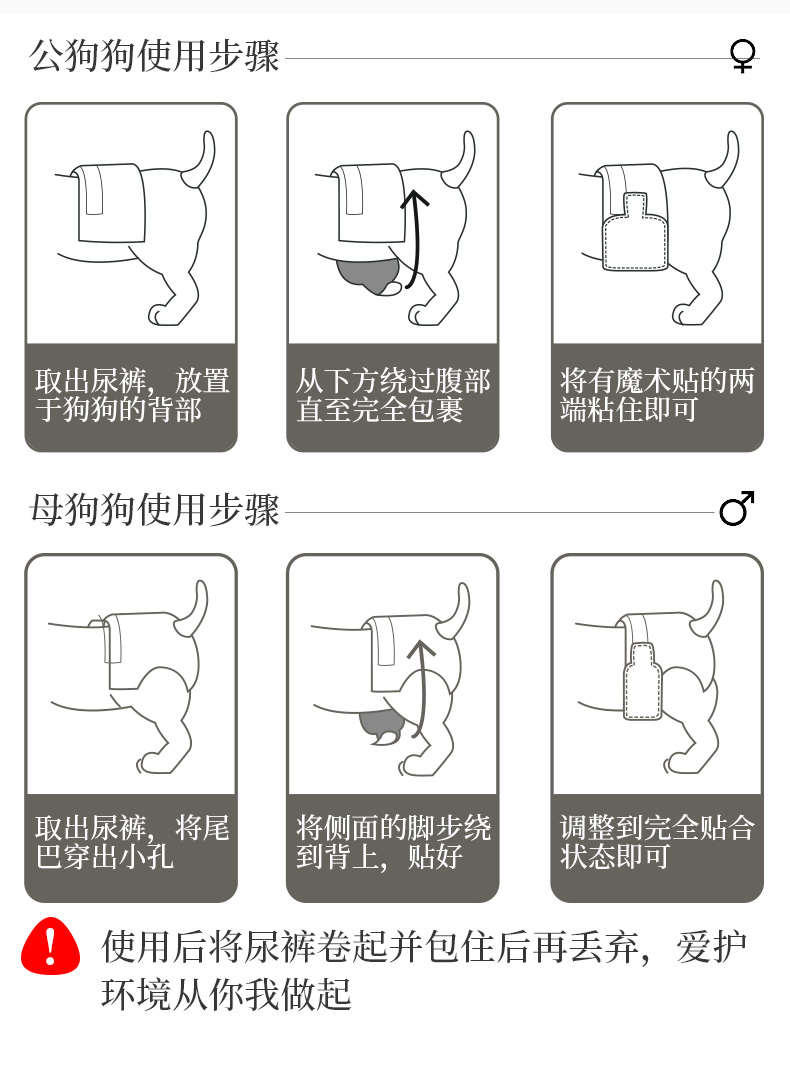 公狗狗使用步骤 ♀

取出尿裤，放置于狗狗的背部

从下方绕过腹部直至完全包裹

将有魔术贴的两端粘住即可

母狗狗使用步骤 ♂

取出尿裤，将尾巴穿出小孔

将侧面的脚步绕到背上，贴好

调整到完全贴合状态即可

!

使用后将尿裤卷起并包住后再丢弃，爱护环境从你我做起