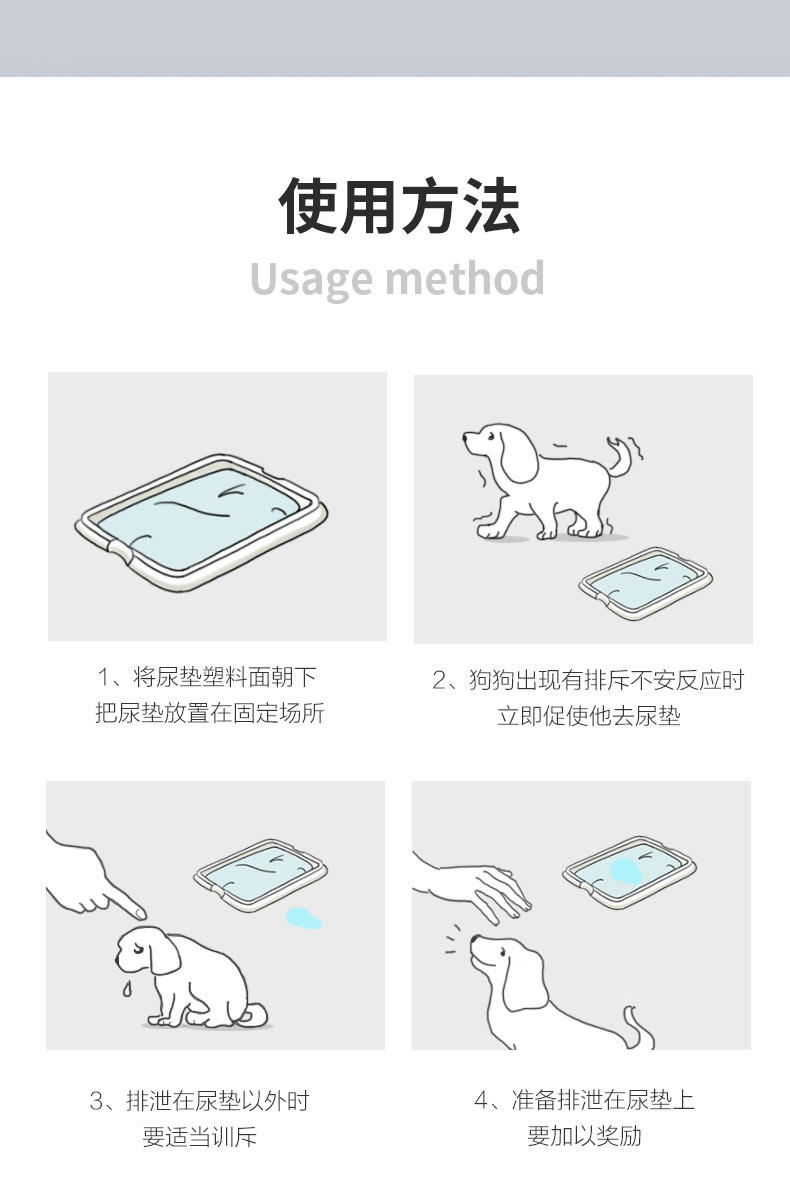 使用方法
Usage method

1、将尿垫塑料面朝下
把尿垫放置在固定场所

2、狗狗出现有排斥不安反应时
立即促使他去尿垫

3、排泄在尿垫以外时
要适当训斥

4、准备排泄在尿垫上
要加以奖励