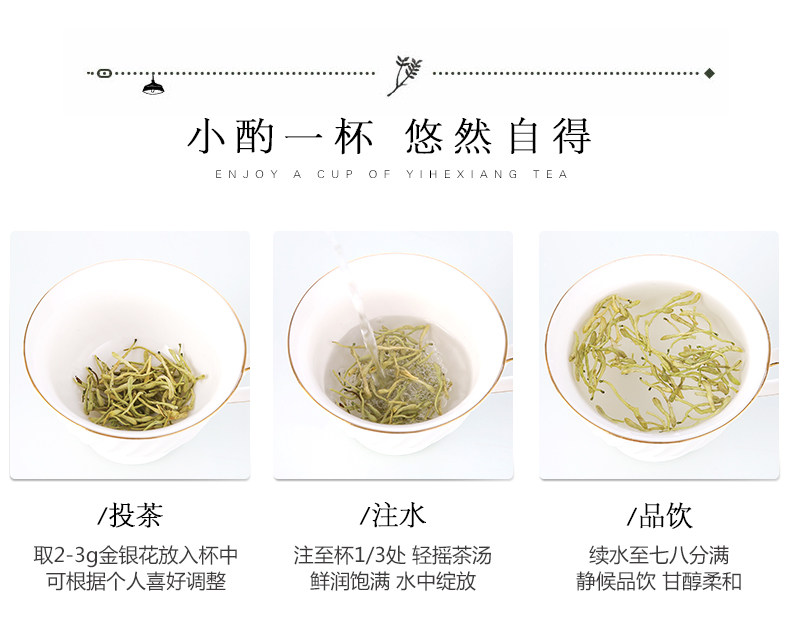 小酌一杯 悠然自得

ENJOY A CUP OF YIHEXIANG TEA

/投茶

取2-3g金银花放入杯中
可根据个人喜好调整

/注水

注至杯1/3处 轻摇茶汤
鲜润饱满 水中绽放

/品饮

续水至七八分满
静候品饮 甘醇柔和