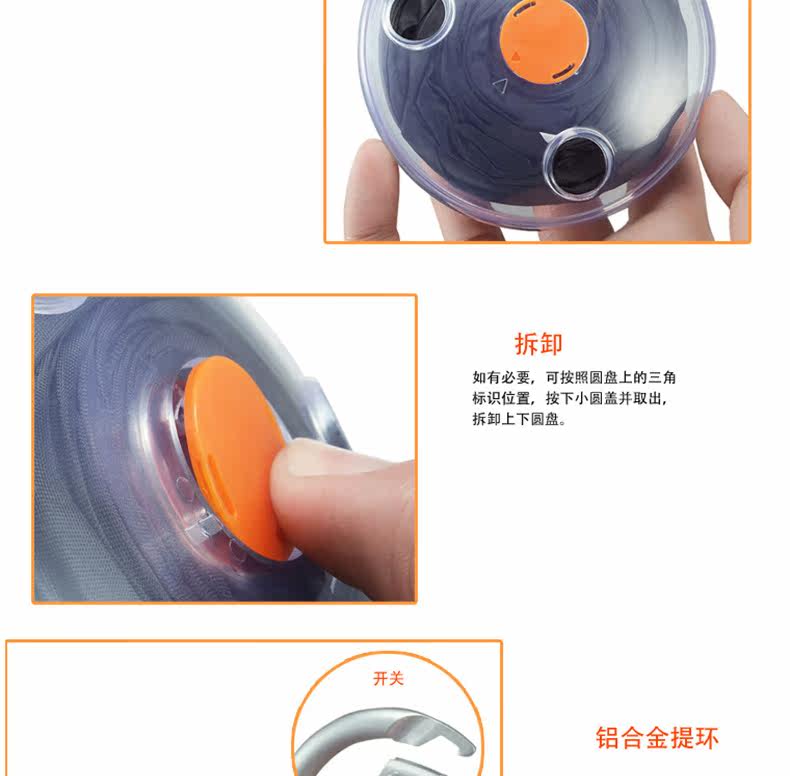 拆卸

如有必要，可按照圆盘上的三角标识位置，按下小圆盖并取出，拆卸上下圆盘。

开关

铝合金提环