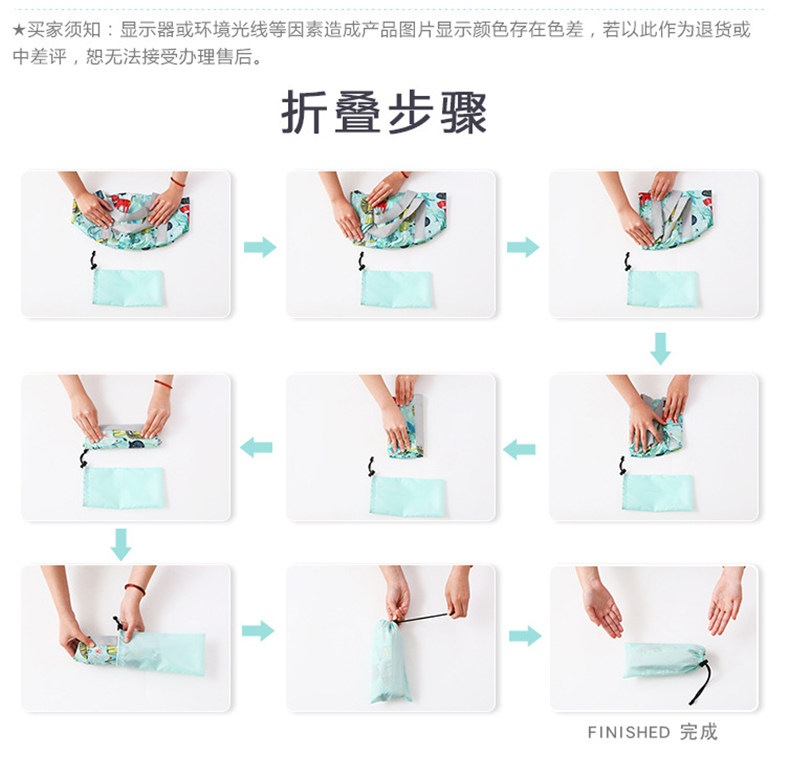 ★买家须知：显示器或环境光线等因素造成产品图片显示颜色存在色差，若以此作为退货或中差评，恕无法接受办理售后。

折叠步骤

FINISHED 完成