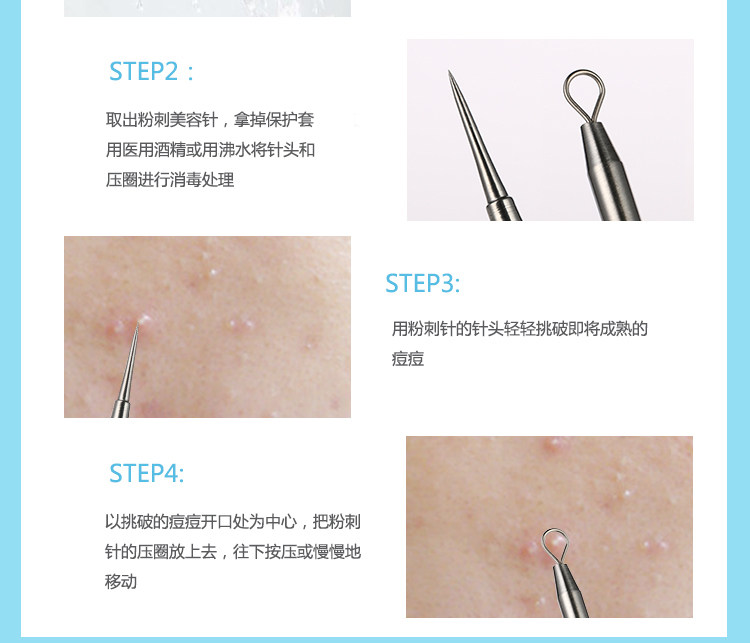 STEP2：

取出粉刺美容针，拿掉保护套用医用酒精或用沸水将针头和压圈进行消毒处理

STEP3:

用粉刺针的针头轻轻挑破即将成熟的痘痘

STEP4:

以挑破的痘痘开口处为中心，把粉刺针的压圈放上去，往下按压或慢慢地移动