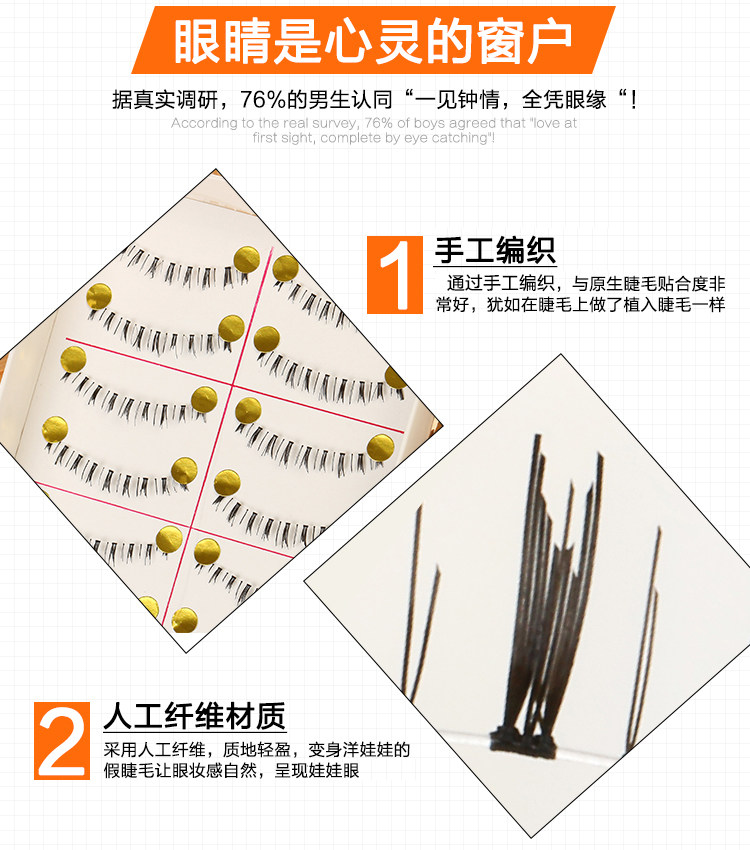 眼睛是心灵的窗户

据真实调研，76%的男生认同“一见钟情，全凭眼缘“！

According to the real survey, 76% of boys agreed that "love at first sight, complete by eye catching"!

1 手工编织

通过手工编织，与原生睫毛贴合度非常好，犹如在睫毛上做了植入睫毛一样

2 人工纤维材质

采用人工纤维，质地轻盈，变身洋娃娃的假睫毛让眼妆感自然，呈现娃娃眼