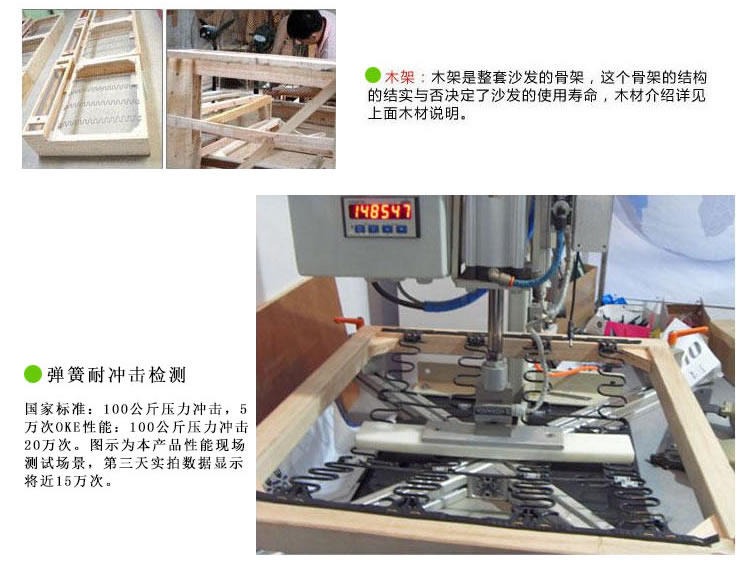 木架：木架是整套沙发的骨架，这个骨架的结构的结实与否决定了沙发的使用寿命，木材介绍详见上面木材说明。

148547

弹簧耐冲击检测

国家标准：100公斤压力冲击，5万次OKE性能：100公斤压力冲击20万次。图示为本产品性能现场测试场景，第三天实拍数据显示将近15万次。