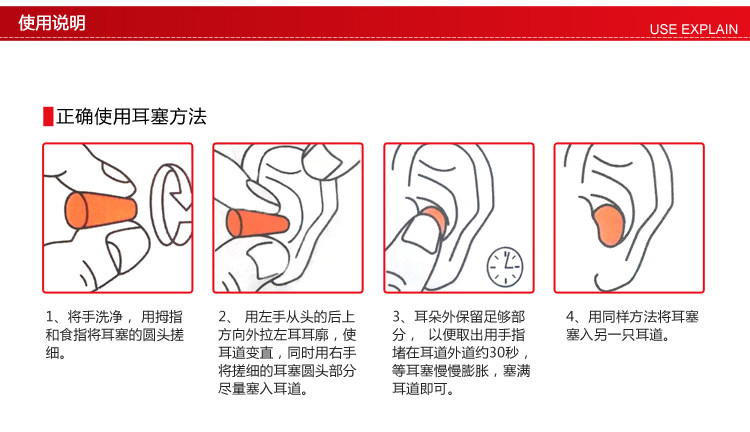 使用说明

USE EXPLAIN

正确使用耳塞方法

1、将手洗净， 用拇指和食指将耳塞的圆头搓细。

2、 用左手从头的后上方向外拉左耳耳廓，使耳道变直，同时用右手将搓细的耳塞圆头部分尽量塞入耳道。

3、耳朵外保留足够部分， 以便取出用手指堵在耳道外道约30秒，等耳塞慢慢膨胀，塞满耳道即可。

4、用同样方法将耳塞塞入另一只耳道。