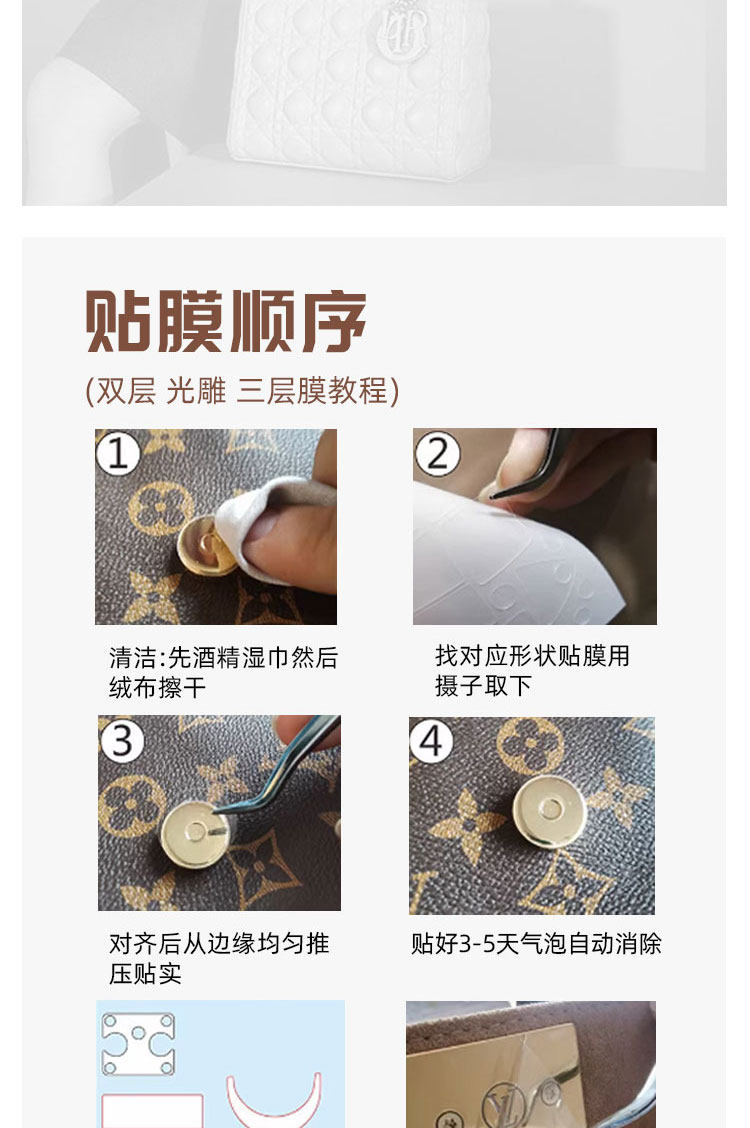 贴膜顺序
(双层 光雕 三层膜教程)

1
清洁:先酒精湿巾然后绒布擦干

2
找对应形状贴膜用摄子取下

3
对齐后从边缘均匀推压贴实

4
贴好3-5天气泡自动消除