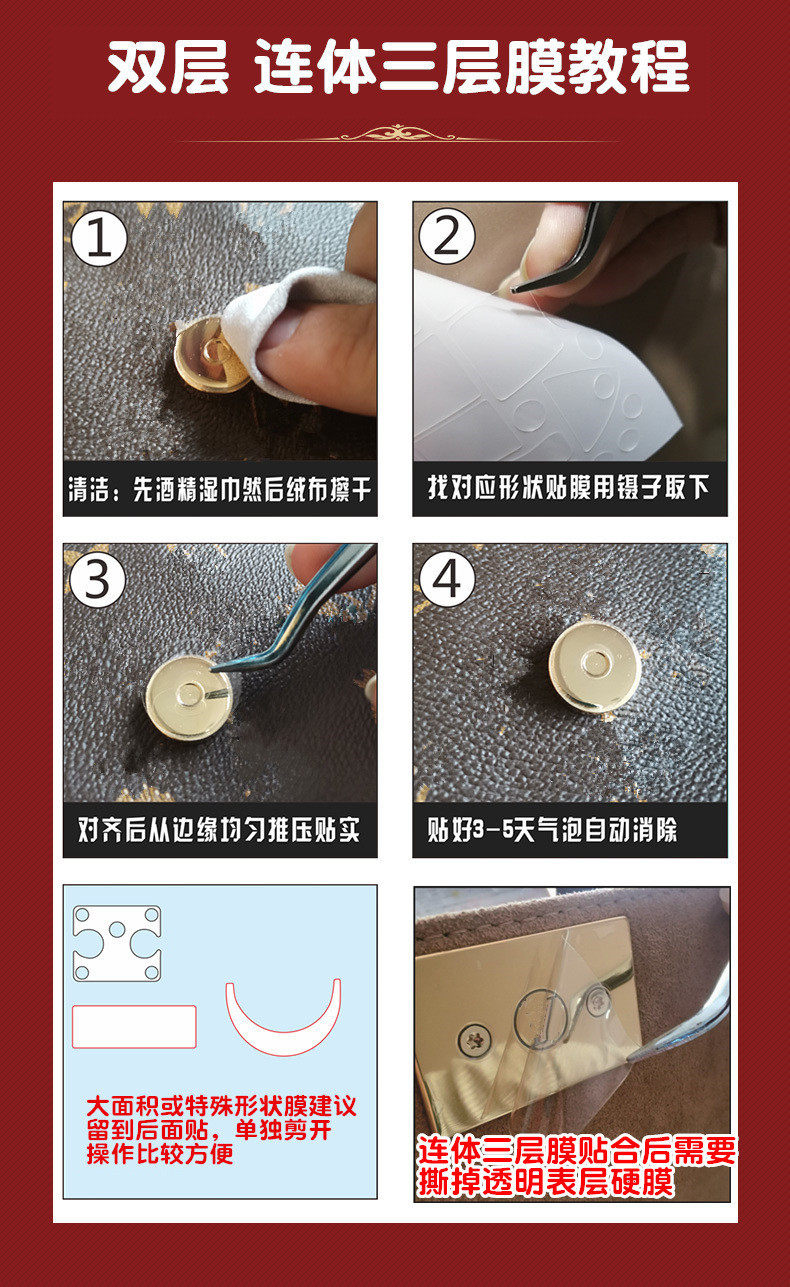 双层 连体三层膜教程

①

清洁：先酒精湿巾然后绒布擦干

②

找对应形状贴膜用镊子取下

③

对齐后从边缘均匀推压贴实

④

贴好3-5天气泡自动消除

大面积或特殊形状膜建议留到后面贴，单独剪开操作比较方便

连体三层膜贴合后需要撕掉透明表层硬膜