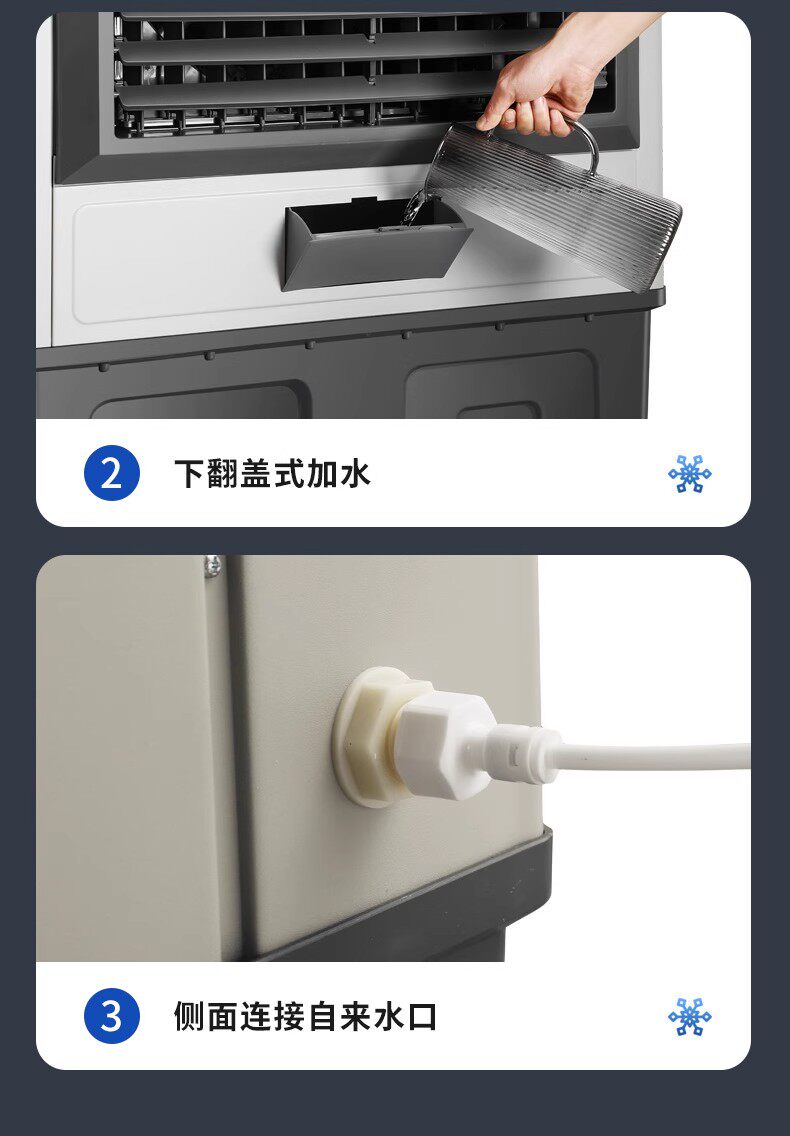 2 下翻盖式加水

3 侧面连接自来水口