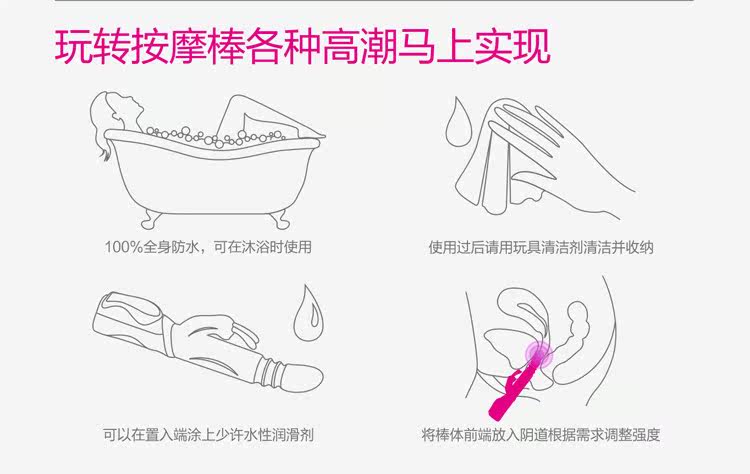 玩转按摩棒各种高潮马上实现

100%全身防水，可在沐浴时使用

使用过后请用玩具清洁剂清洁并收纳

可以在置入端涂上少许水性润滑剂

将棒体前端放入阴道根据需求调整强度