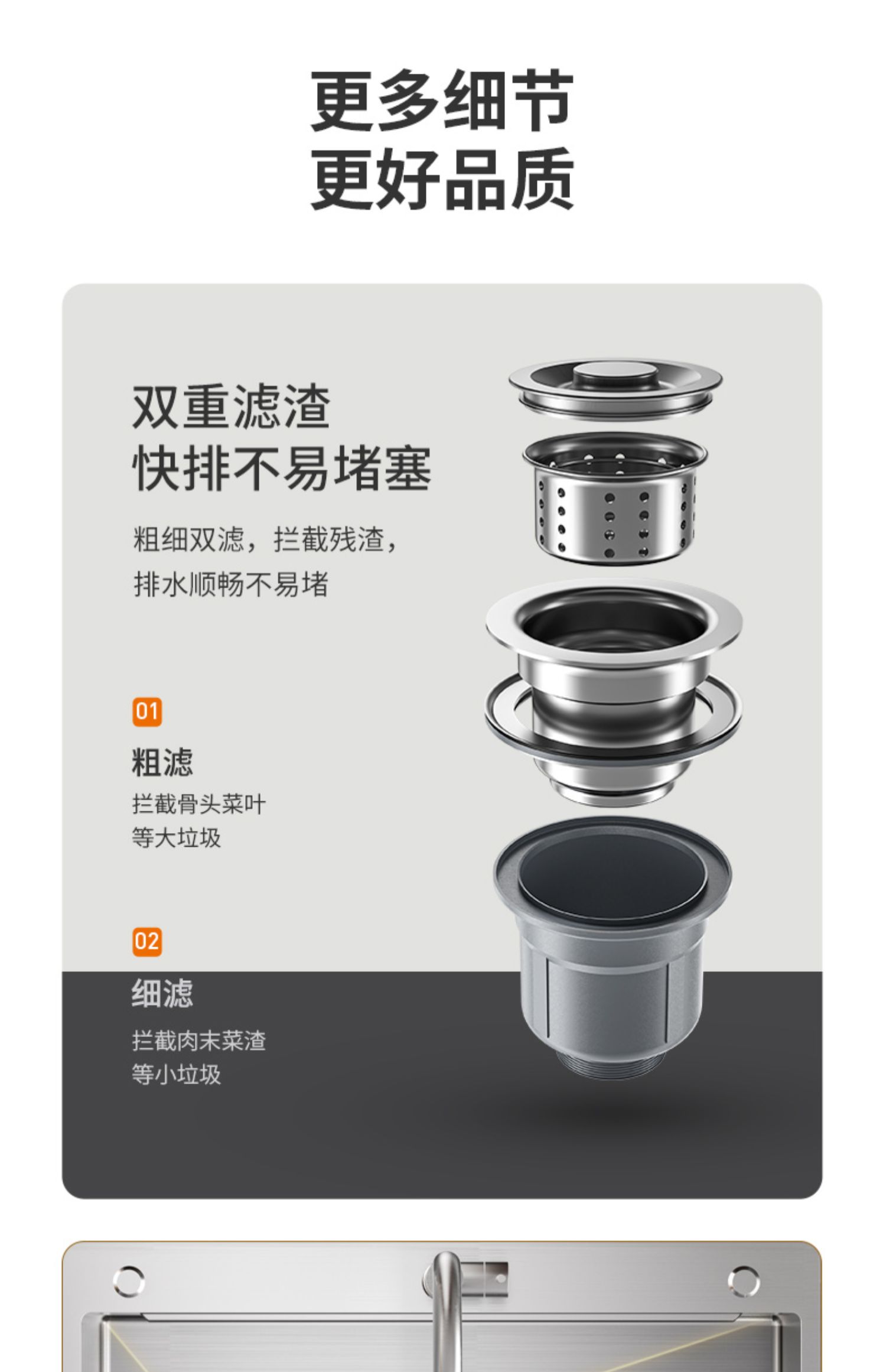 更多细节
更好品质

双重滤渣
快排不易堵塞

粗细双滤，拦截残渣，
排水顺畅不易堵

01
粗滤
拦截骨头菜叶
等大垃圾

02
细滤
拦截肉末菜渣
等小垃圾