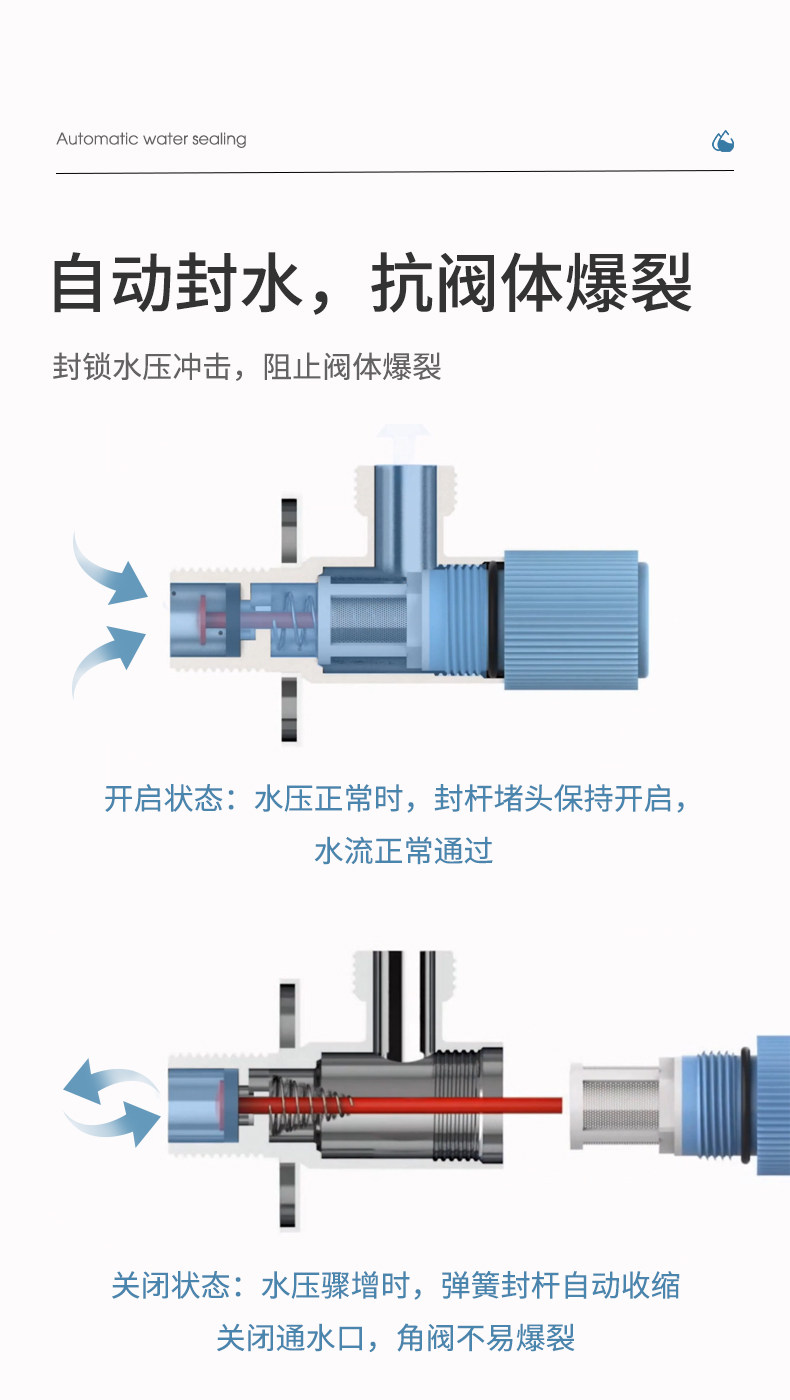 Automatic water sealing

自动封水，抗阀体爆裂

封锁水压冲击，阻止阀体爆裂

开启状态：水压正常时，封杆堵头保持开启，水流正常通过

关闭状态：水压骤增时，弹簧封杆自动收缩关闭通水口，角阀不易爆裂