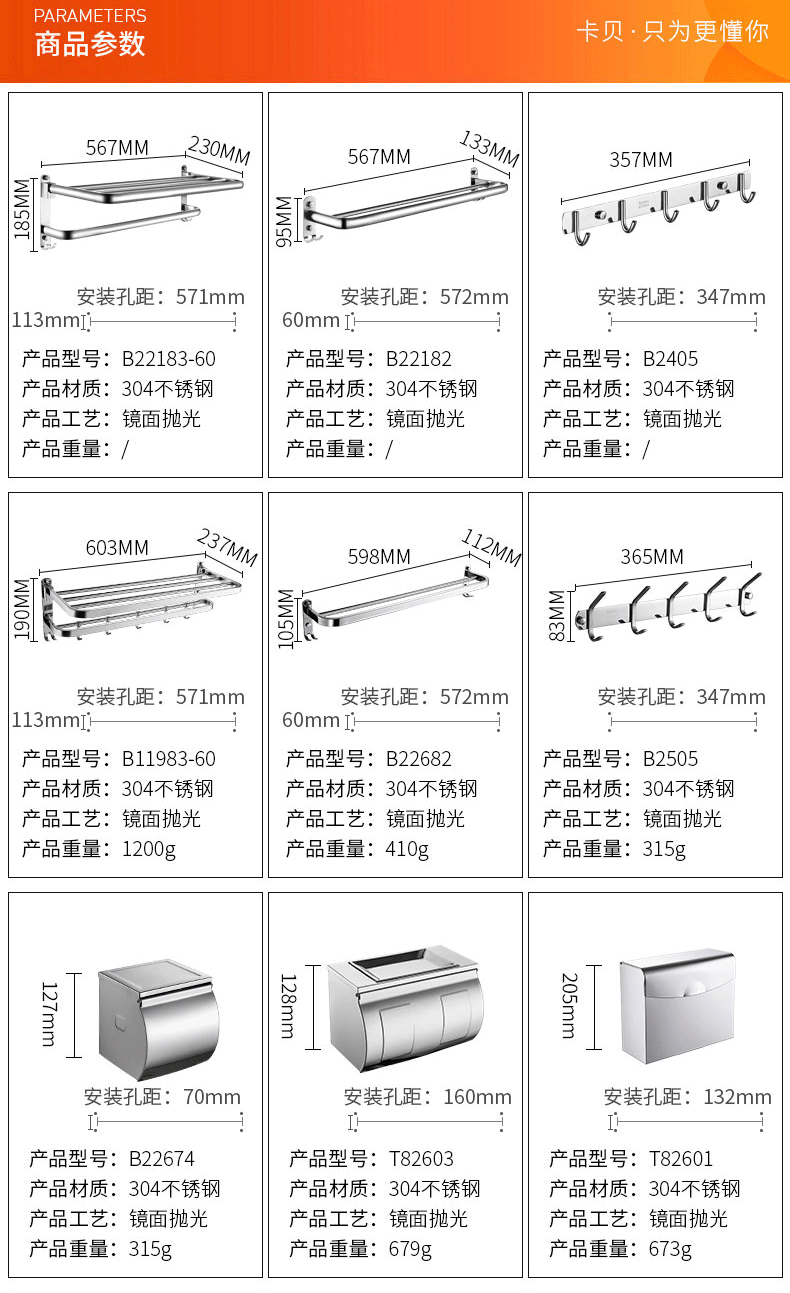 PARAMETERS
商品参数

卡贝 · 只为更懂你

567MM
230MM
185MM
安装孔距：571mm
113mm
产品型号：B22183-60
产品材质：304不锈钢
产品工艺：镜面抛光
产品重量：/

567MM
133MM
95MM
安装孔距：572mm
60mm
产品型号：B22182
产品材质：304不锈钢
产品工艺：镜面抛光
产品重量：/

357MM
安装孔距：347mm
产品型号：B2405
产品材质：304不锈钢
产品工艺：镜面抛光
产品重量：/

603MM
237MM
190MM
安装孔距：571mm
113mm
产品型号：B11983-60
产品材质：304不锈钢
产品工艺：镜面抛光
产品重量：1200g

598MM
112MM
105MM
安装孔距：572mm
60mm
产品型号：B22682
产品材质：304不锈钢
产品工艺：镜面抛光
产品重量：410g

365MM
83MM
安装孔距：347mm
产品型号：B2505
产品材质：304不锈钢
产品工艺：镜面抛光
产品重量：315g

127mm
安装孔距：70mm
产品型号：B22674
产品材质：304不锈钢
产品工艺：镜面抛光
产品重量：315g

128mm
安装孔距：160mm
产品型号：T82603
产品材质：304不锈钢
产品工艺：镜面抛光
产品重量：679g

205mm
安装孔距：132mm
产品型号：T82601
产品材质：304不锈钢
产品工艺：镜面抛光
产品重量：673g