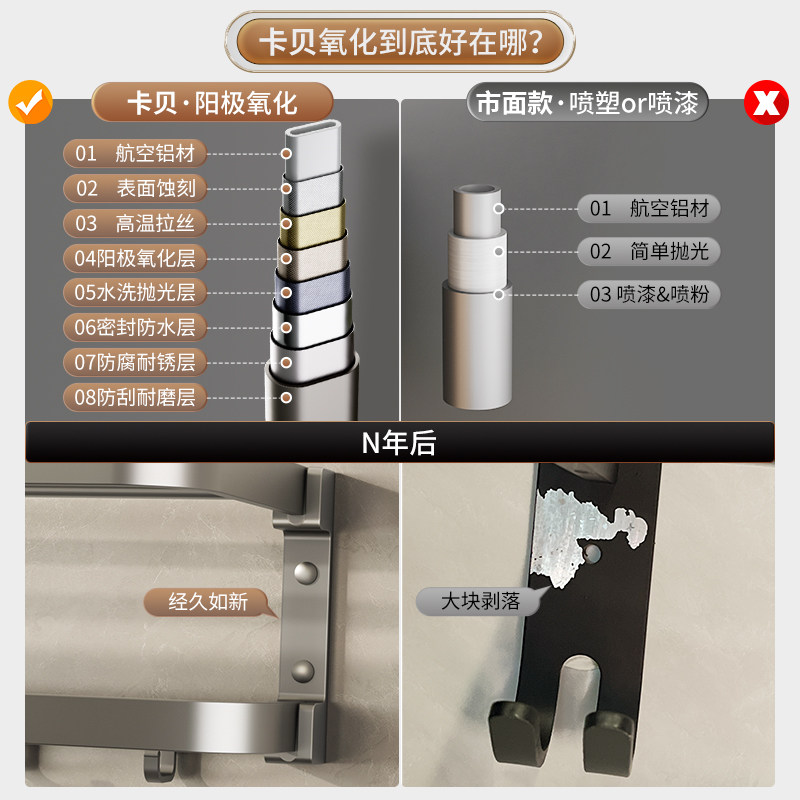 卡贝氧化到底好在哪?

卡贝·阳极氧化

01 航空铝材
02 表面蚀刻
03 高温拉丝
04阳极氧化层
05水洗抛光层
06密封防水层
07防腐耐锈层
08防刮耐磨层

市面款·喷塑or喷漆

01 航空铝材
02 简单抛光
03 喷漆&喷粉

N年后

经久如新

大块剥落