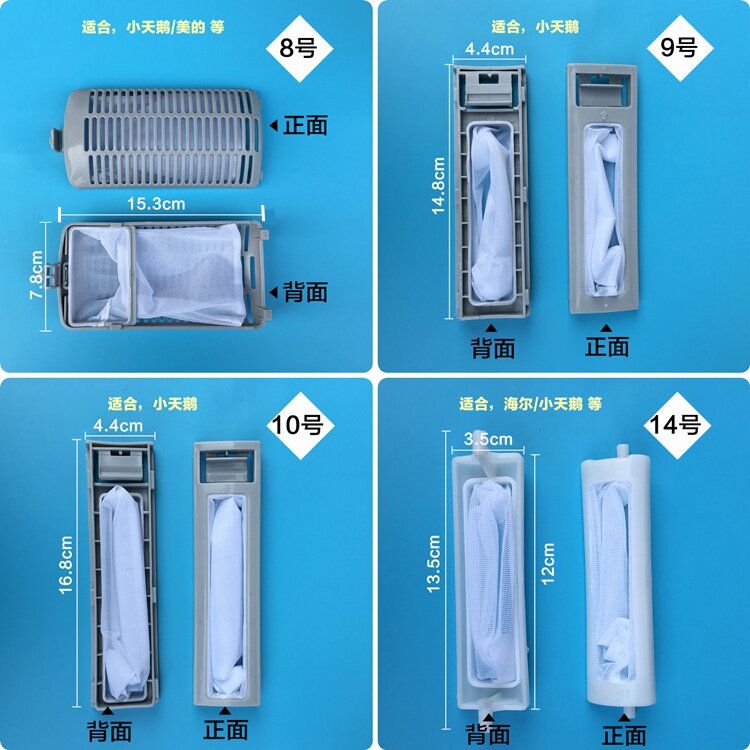 适合，小天鹅/美的 等

8号

正面

15.3cm

7.8cm

背面

适合，小天鹅

9号

4.4cm

14.8cm

背面

正面

适合，小天鹅

10号

4.4cm

16.8cm

背面

正面

适合，海尔/小天鹅 等

14号

3.5cm

13.5cm

12cm

背面

正面